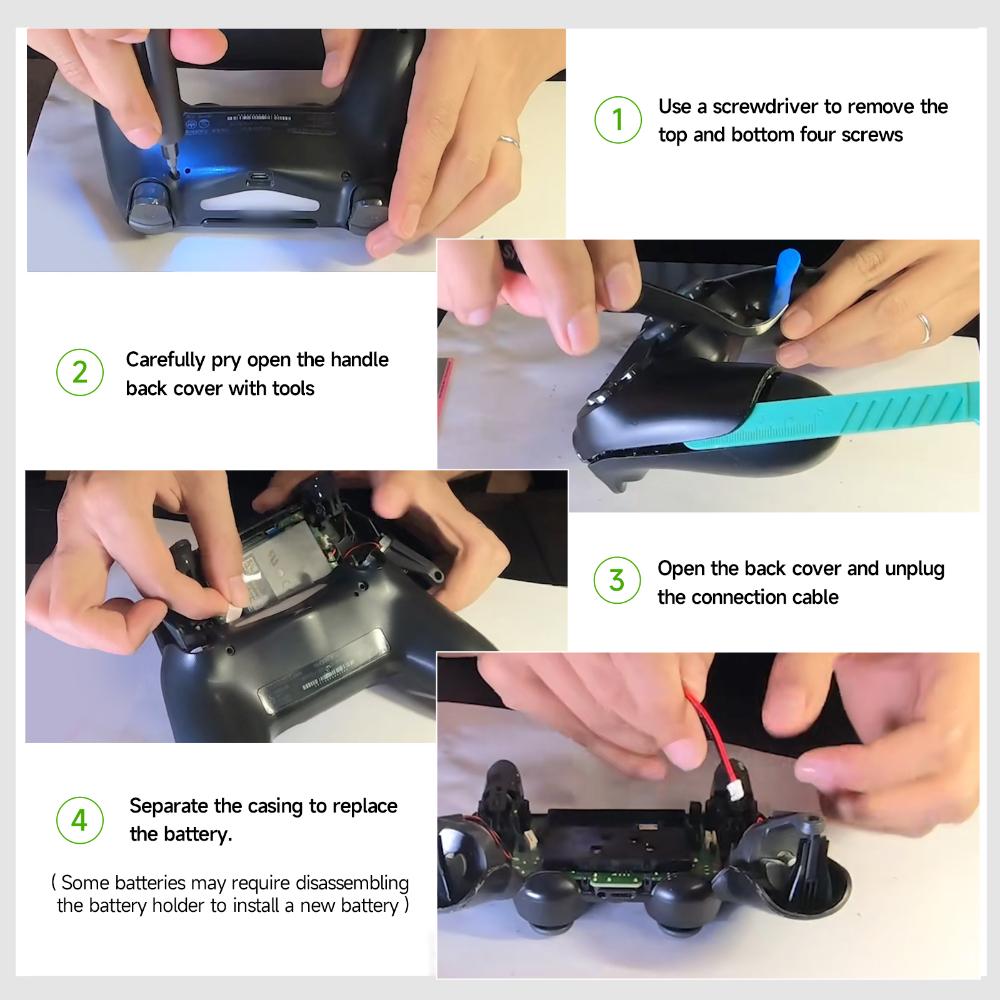 1 Use a screwdriver to remove the top and bottom four screws

2 Carefully pry open the handle back cover with tools

3 Open the back cover and unplug the connection cable

4 Separate the casing to replace the battery.

( Some batteries may require disassembling the battery holder to install a new battery )