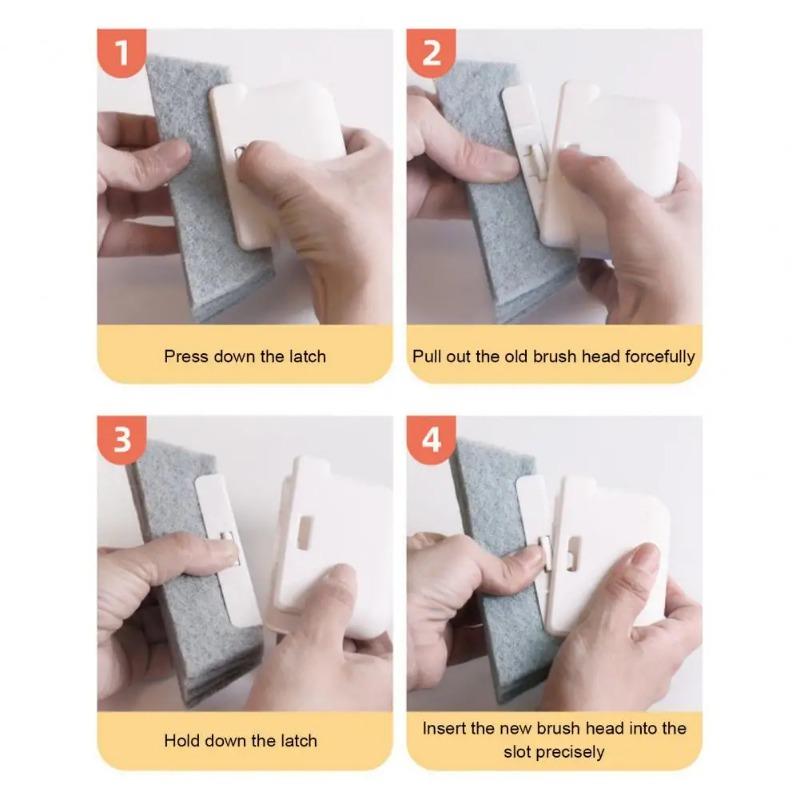 1

Press down the latch

2

Pull out the old brush head forcefully

3

Hold down the latch

4

Insert the new brush head into the slot precisely