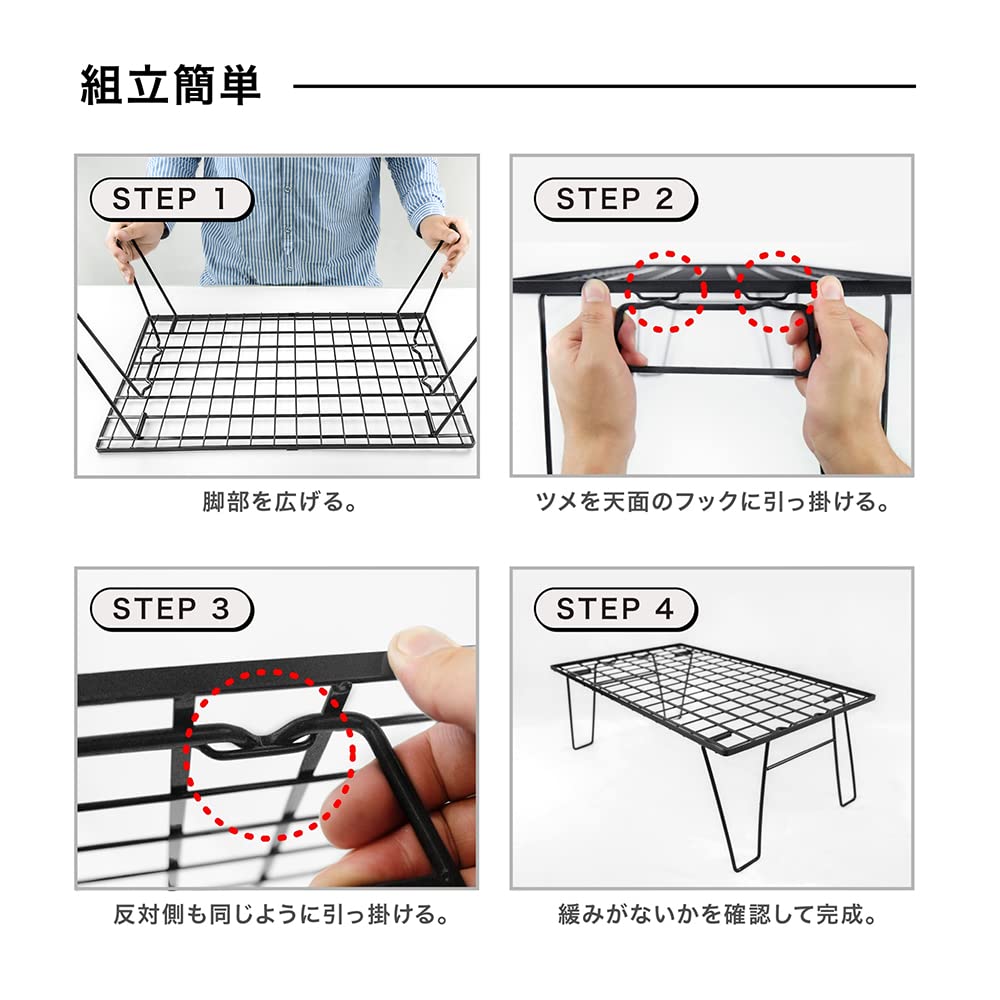 組立簡単

STEP 1

脚部を広げる。

STEP 2

ツメを天面のフックに引っ掛ける。

STEP 3

反対側も同じように引っ掛ける。

STEP 4

緩みがないかを確認して完成。