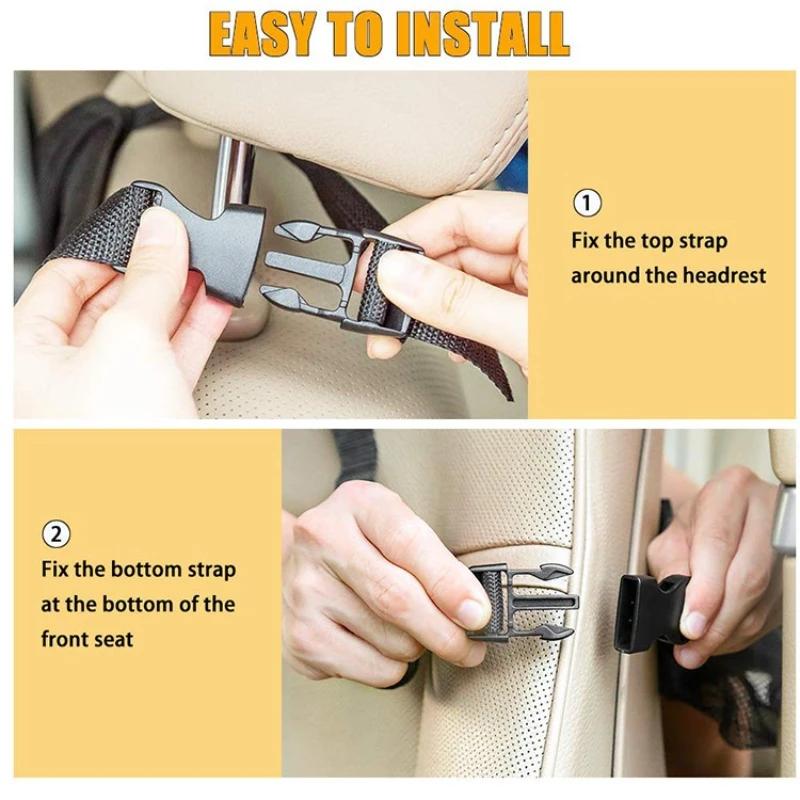 EASY TO INSTALL

①
Fix the top strap around the headrest

②
Fix the bottom strap at the bottom of the front seat