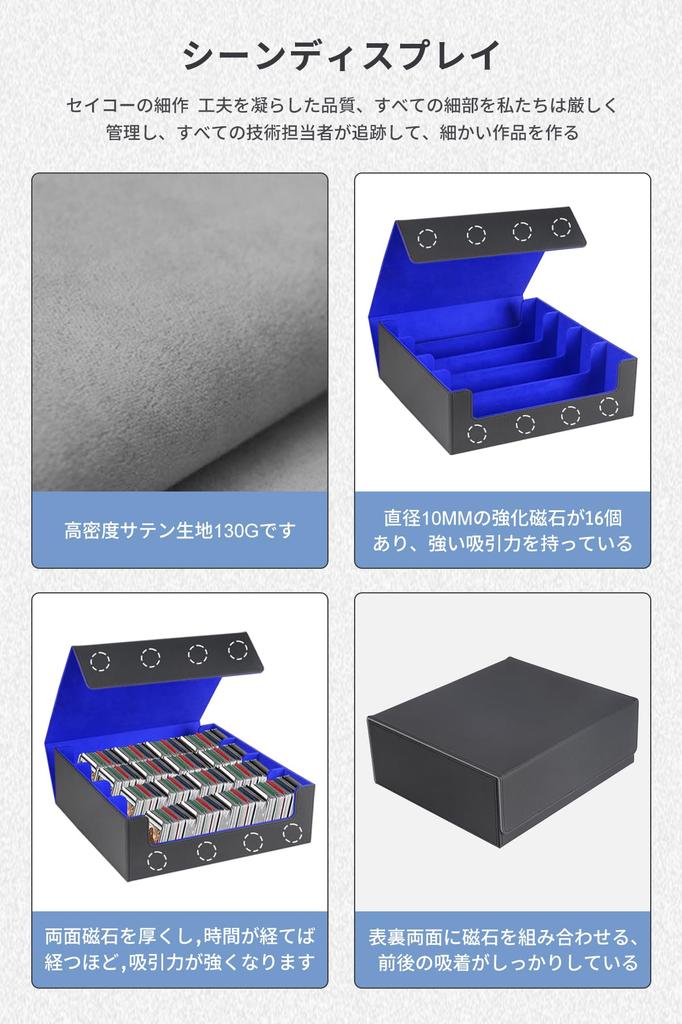 シーンディスプレイ

セイコーの細作 工夫を凝らした品質、すべての細部を私たちは厳しく管理し、すべての技術担当者が追跡して、細かい作品を作る

高密度サテン生地130Gです

直径10MMの強化磁石が16個あり、強い吸引力を持っている

両面磁石を厚くし,時間が経てば経つほど,吸引力が強くなります

表裏両面に磁石を組み合わせる、前後の吸着がしっかりしている