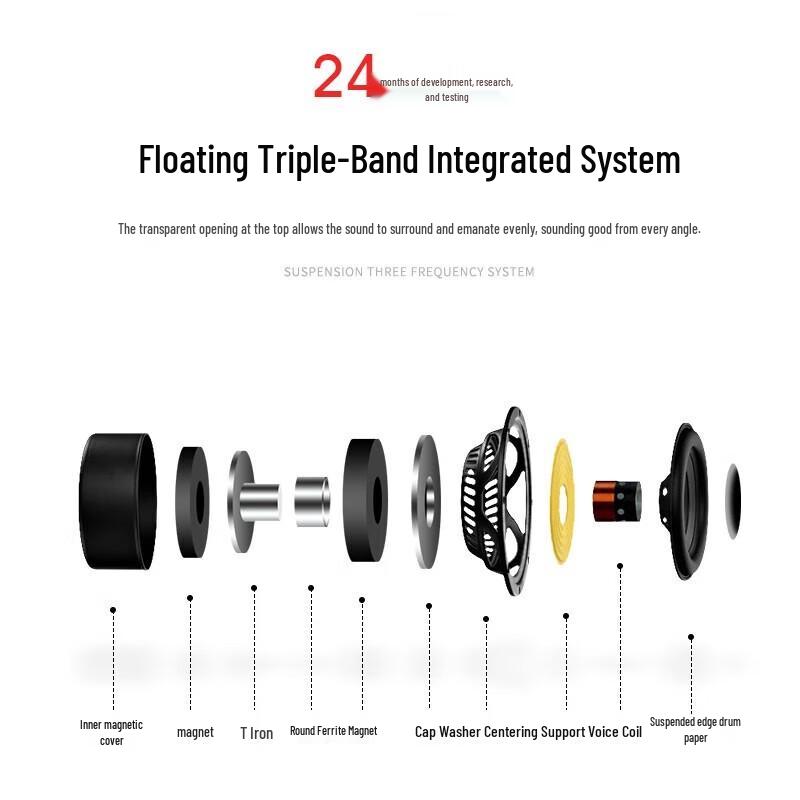 24 months of development, research, and testing

Floating Triple-Band Integrated System

The transparent opening at the top allows the sound to surround and emanate evenly, sounding good from every angle.

SUSPENSION THREE FREQUENCY SYSTEM

Inner magnetic cover

magnet

T Iron

Round Ferrite Magnet

Cap Washer Centering Support Voice Coil

Suspended edge drum paper