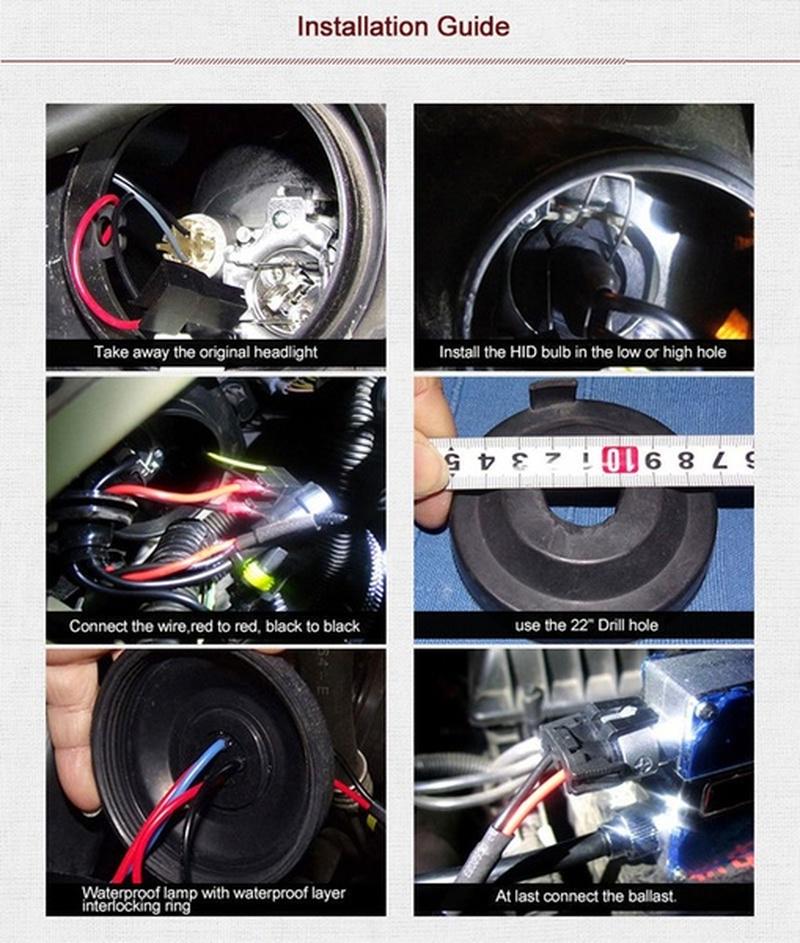 Installation Guide

Take away the original headlight

Install the HID bulb in the low or high hole

Connect the wire,red to red, black to black

5 4 3 2 1 10 9 8 7 6

use the 22" Drill hole

Waterproof lamp with waterproof layer interlocking ring

At last connect the ballast.