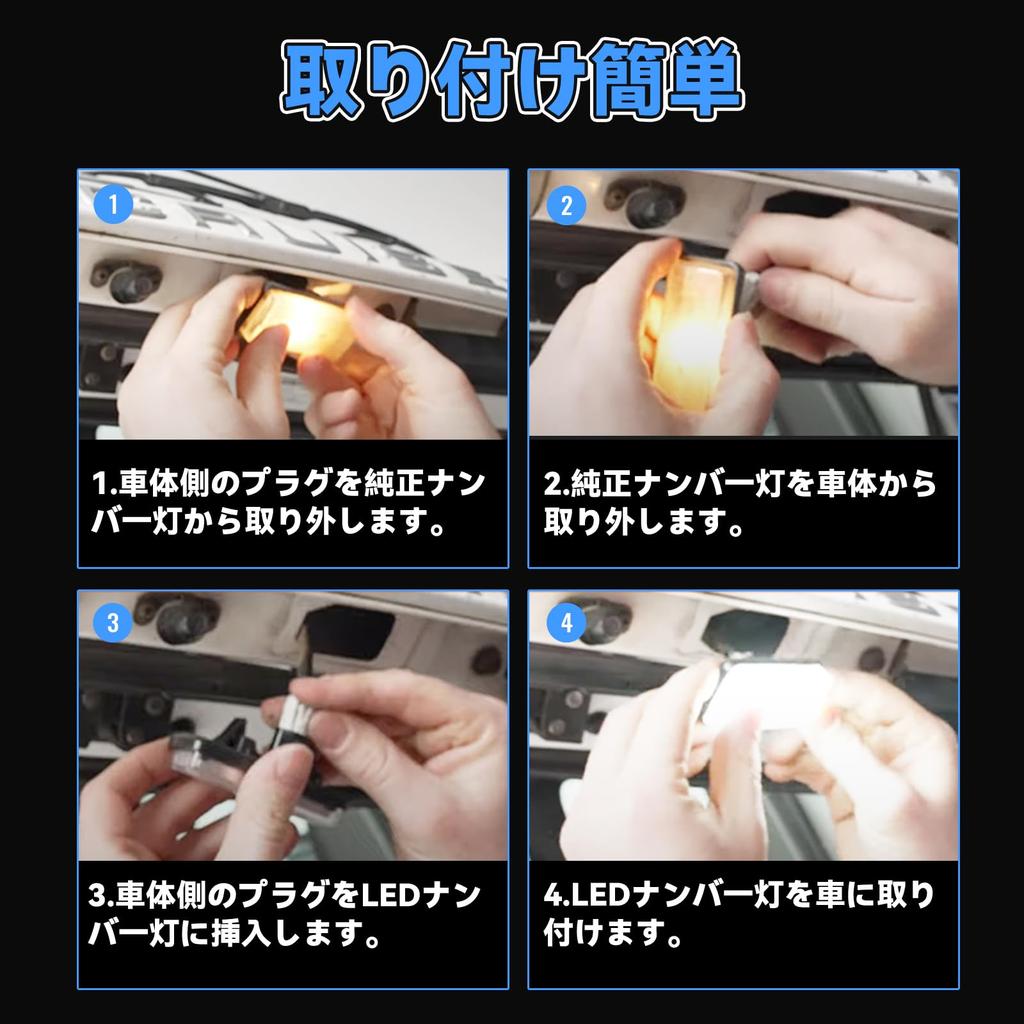 取り付け簡単

1

1.車体側のプラグを純正ナンバー灯から取り外します。

2

2.純正ナンバー灯を車体から取り外します。

3

3.車体側のプラグをLEDナンバー灯に挿入します。

4

4.LEDナンバー灯を車に取り付けます。