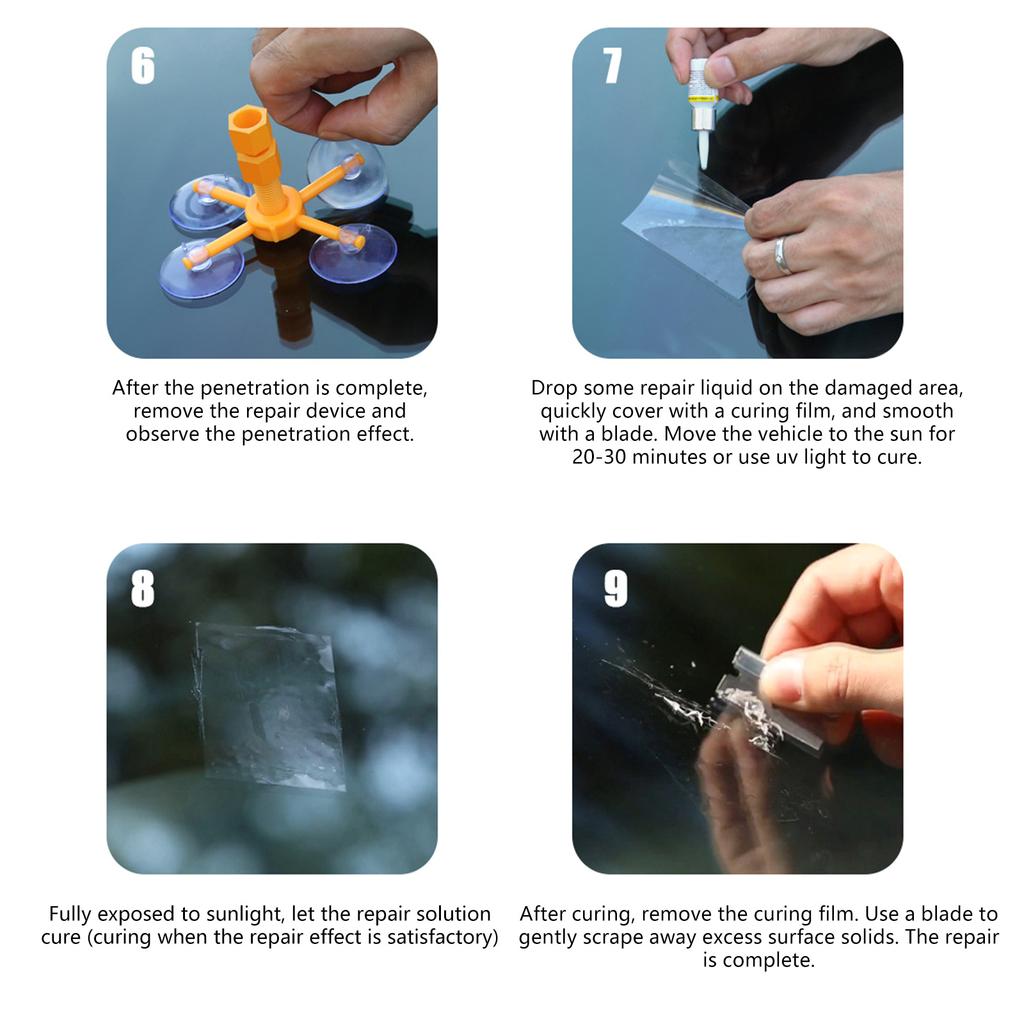 6

After the penetration is complete, remove the repair device and observe the penetration effect.

7

Drop some repair liquid on the damaged area, quickly cover with a curing film, and smooth with a blade. Move the vehicle to the sun for 20-30 minutes or use uv light to cure.

8

Fully exposed to sunlight, let the repair solution cure (curing when the repair effect is satisfactory)

9

After curing, remove the curing film. Use a blade to gently scrape away excess surface solids. The repair is complete.