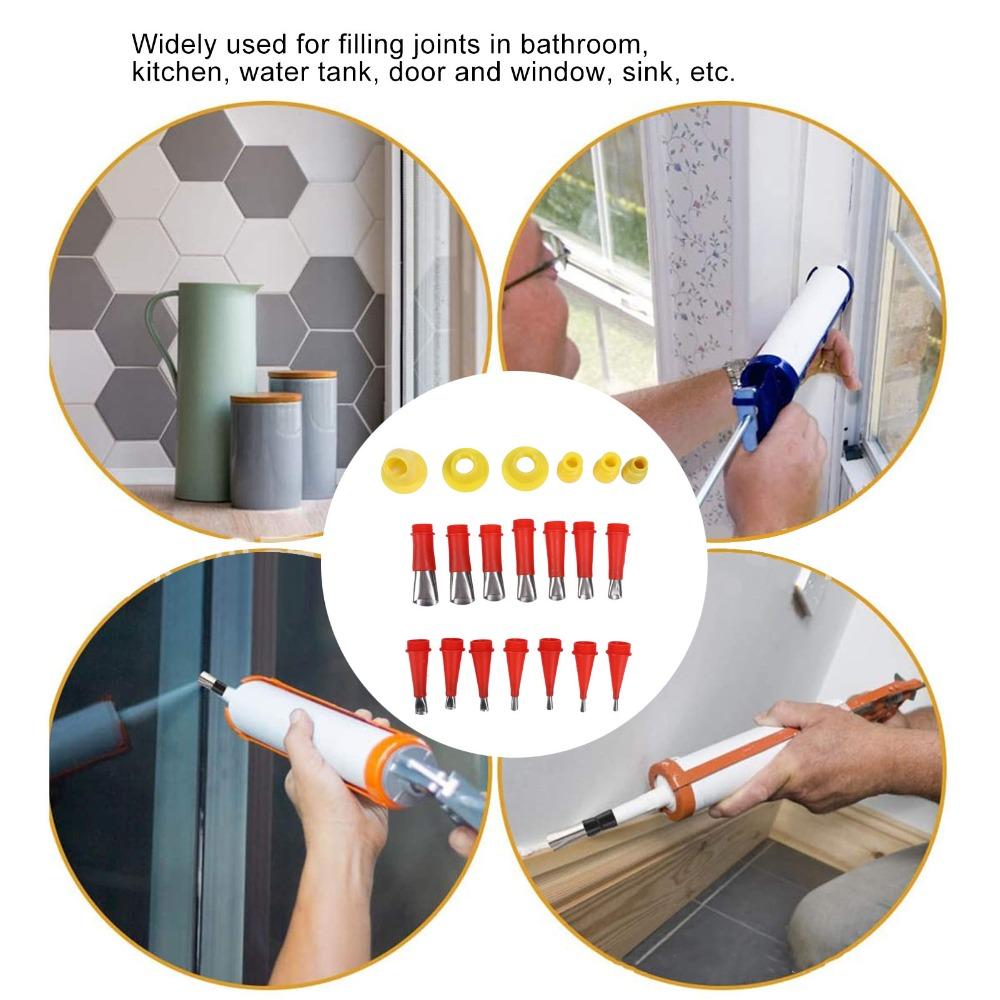 Widely used for filling joints in bathroom, kitchen, water tank, door and window, sink, etc.