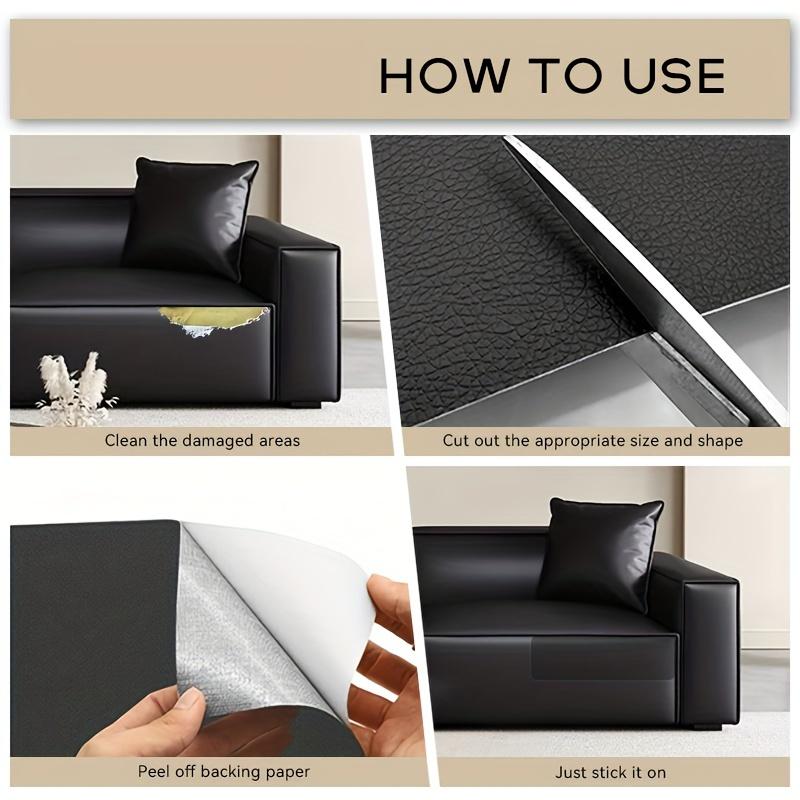 HOW TO USE

Clean the damaged areas

Cut out the appropriate size and shape

Peel off backing paper

Just stick it on