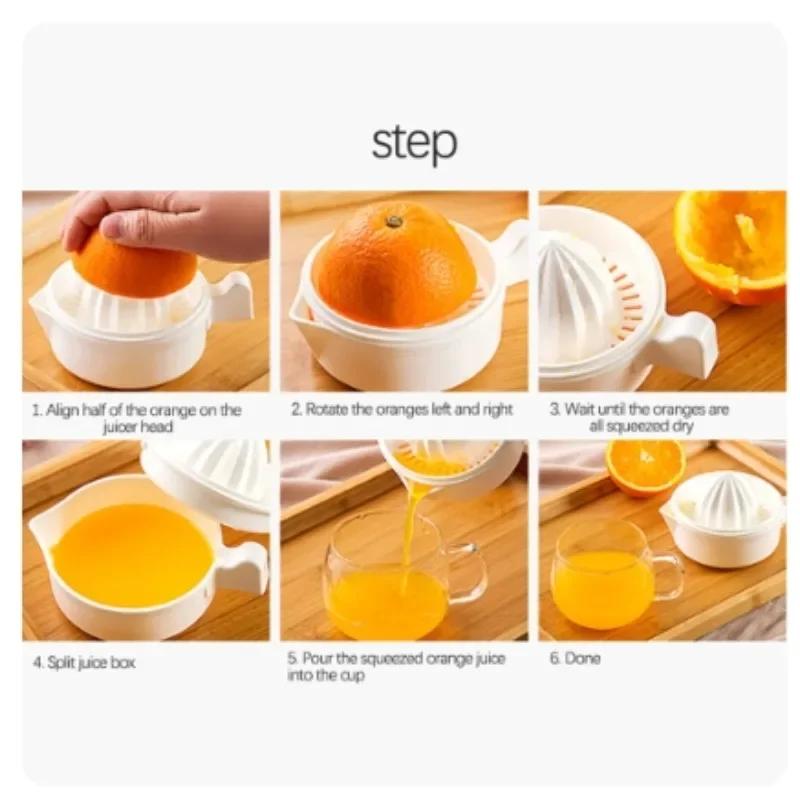 step

1. Align half of the orange on the juicer head

2. Rotate the oranges left and right

3. Wait until the oranges are all squeezed dry

4. Split juice box

5. Pour the squeezed orange juice into the cup

6. Done