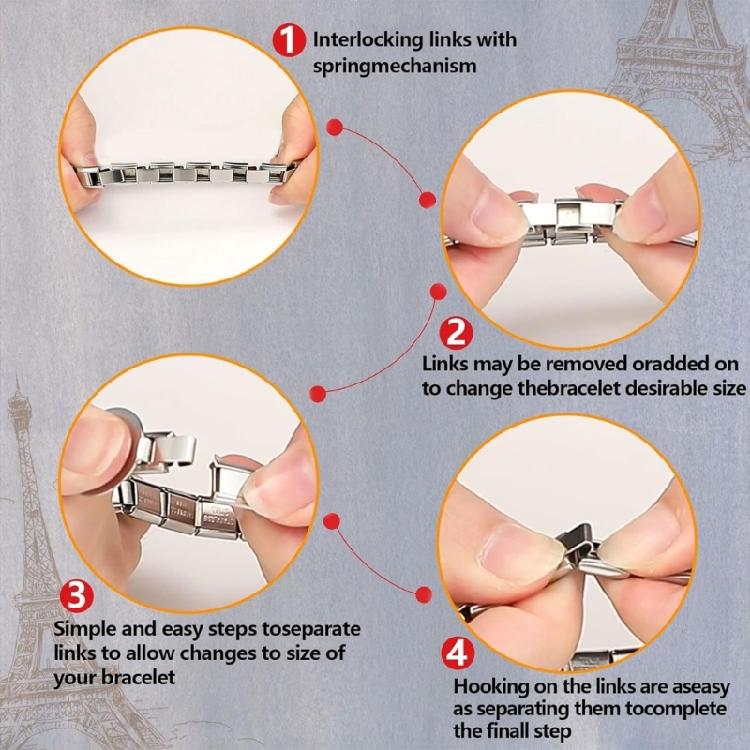 1 Interlocking links with springmechanism

2 Links may be removed oradded on to change thebracelet desirable size

3 Simple and easy steps toseparate links to allow changes to size of your bracelet

4 Hooking on the links are aseasy as separating them tocomplete the finall step