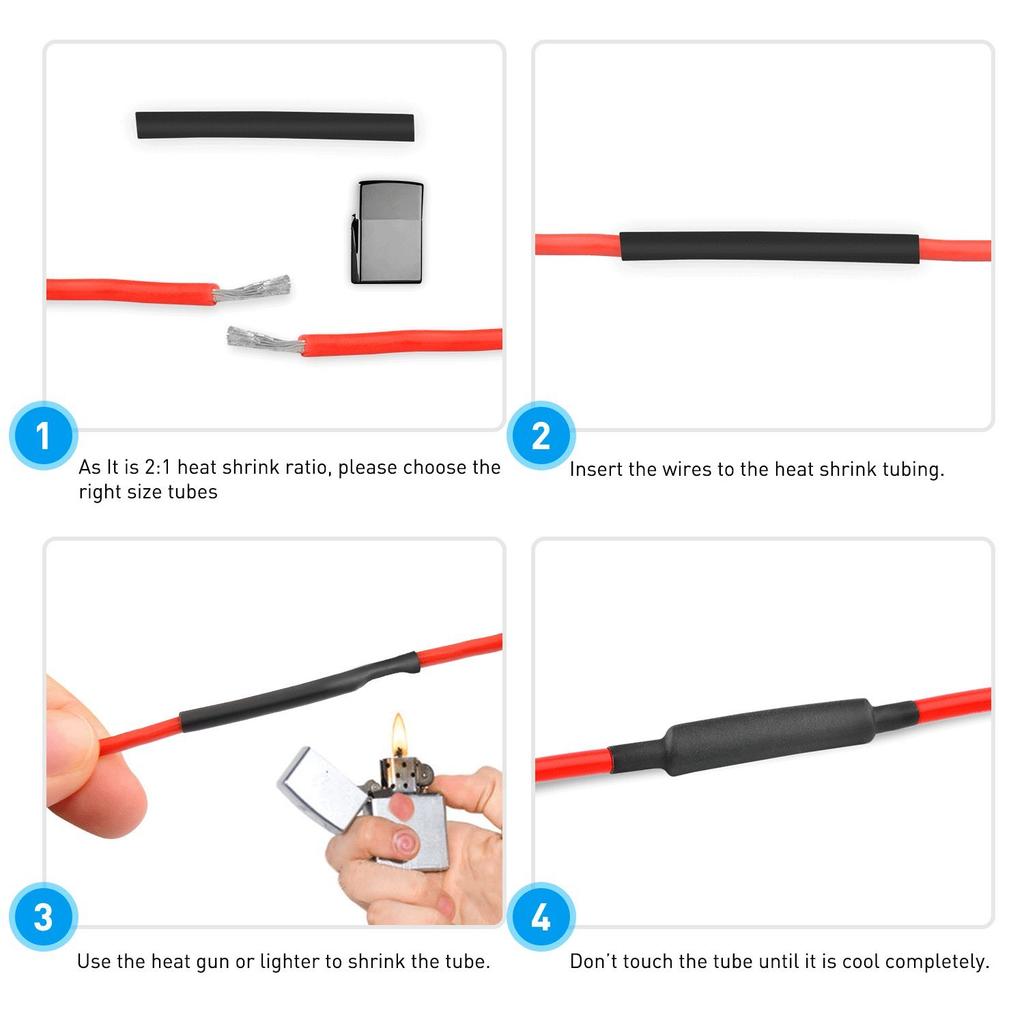 1

As It is 2:1 heat shrink ratio, please choose the right size tubes

2

Insert the wires to the heat shrink tubing.

3

Use the heat gun or lighter to shrink the tube.

4

Don't touch the tube until it is cool completely.