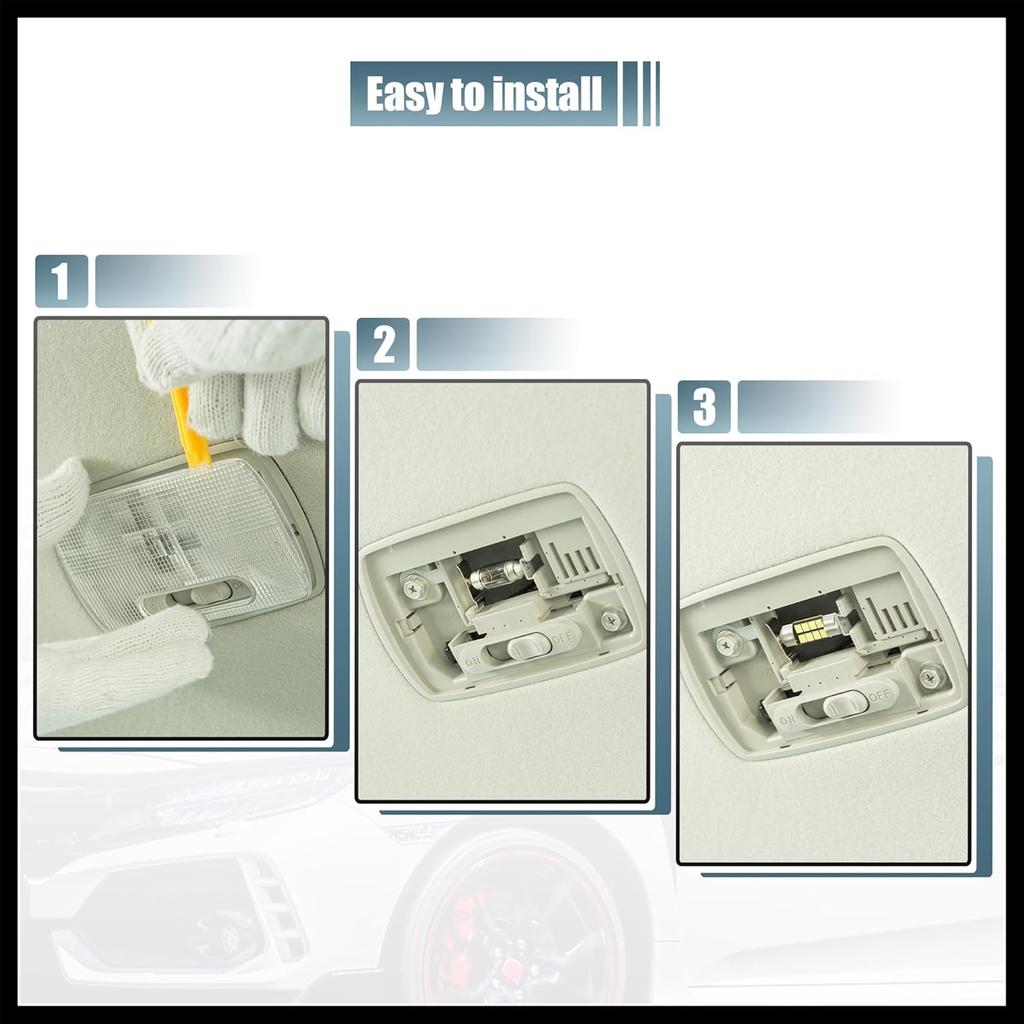 Easy to install

1

2

ON OFF

3

ON OFF