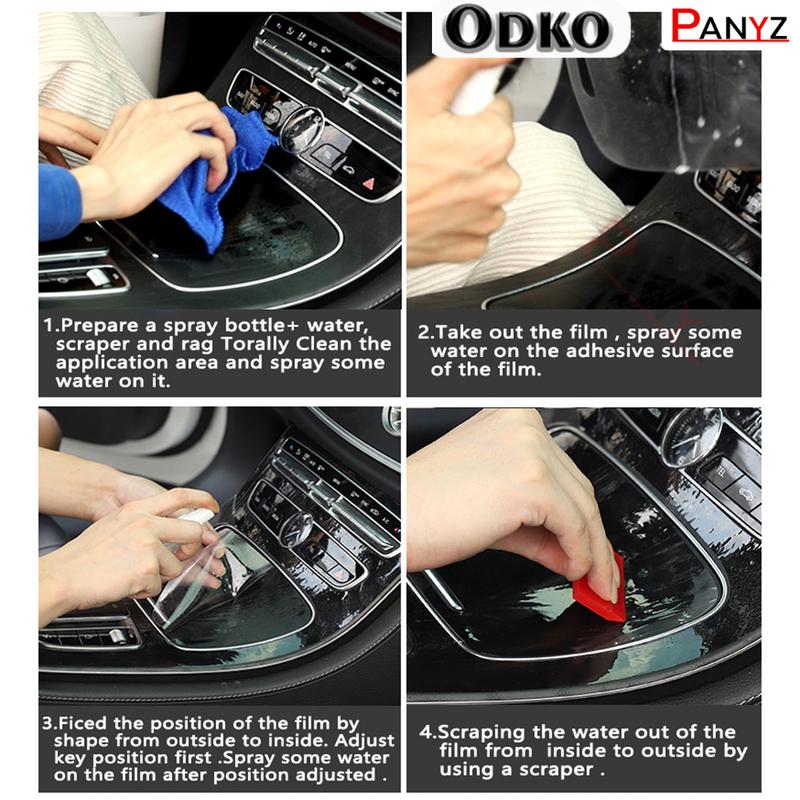 ODKO

PANYZ

1.Prepare a spray bottle+ water, scraper and rag Torally Clean the application area and spray some water on it.

2.Take out the film , spray some water on the adhesive surface of the film.

3.Ficed the position of the film by shape from outside to inside. Adjust key position first .Spray some water on the film after position adjusted .

4.Scraping the water out of the film from inside to outside by using a scraper .