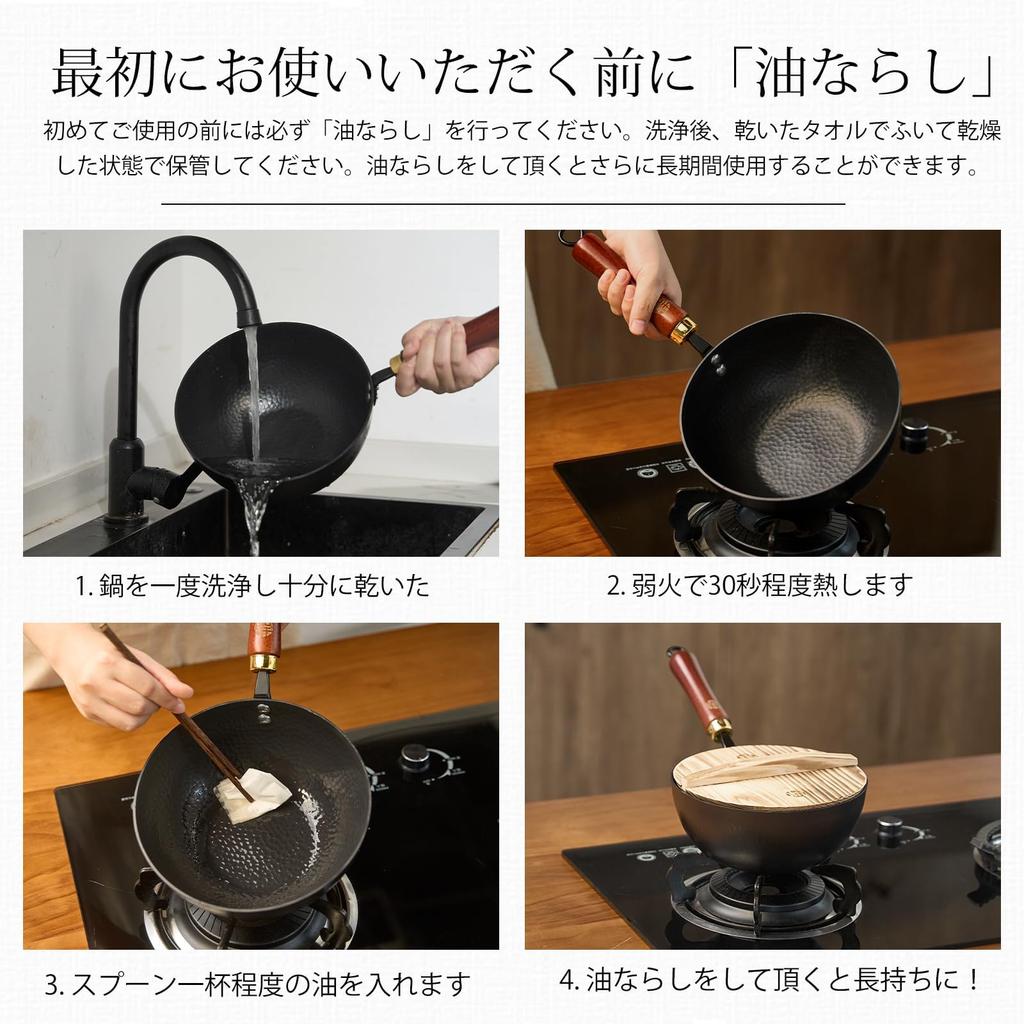 最初にお使いいただく前に「油ならし」

初めてご使用の前には必ず「油ならし」を行ってください。洗浄後、乾いたタオルでふいて乾燥した状態で保管してください。油ならしをして頂くとさらに長期間使用することができます。

1. 鍋を一度洗浄し十分に乾いた

2. 弱火で30秒程度熱します

3. スプーン一杯程度の油を入れます

4. 油ならしをして頂くと長持ちに！