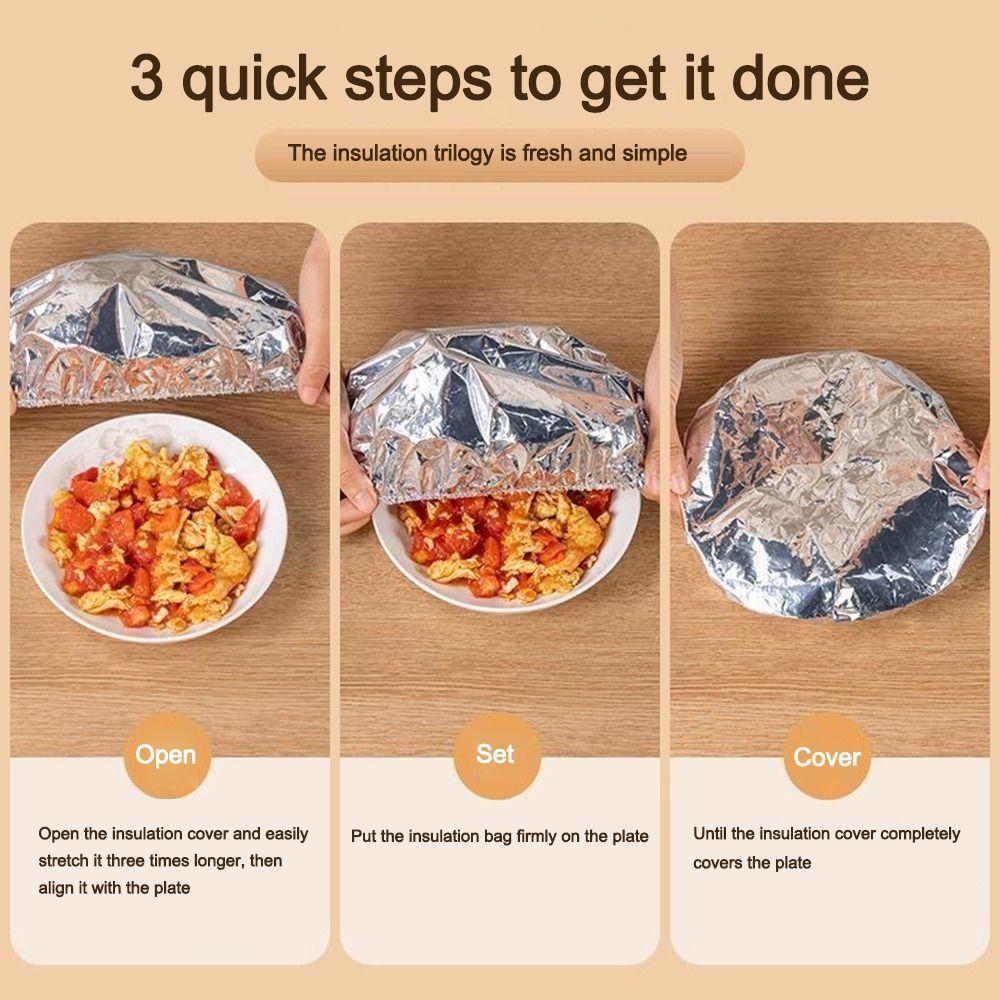 3 quick steps to get it done

The insulation trilogy is fresh and simple

Open

Open the insulation cover and easily stretch it three times longer, then align it with the plate

Set

Put the insulation bag firmly on the plate

Cover

Until the insulation cover completely covers the plate