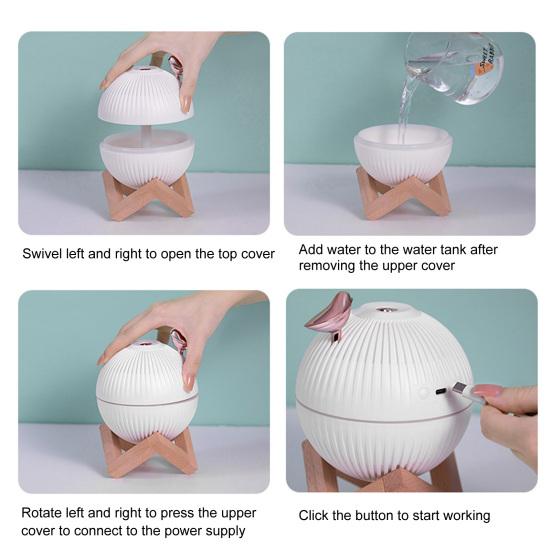 SWEET RABBIT

Swivel left and right to open the top cover

Add water to the water tank after removing the upper cover

Rotate left and right to press the upper cover to connect to the power supply

Click the button to start working