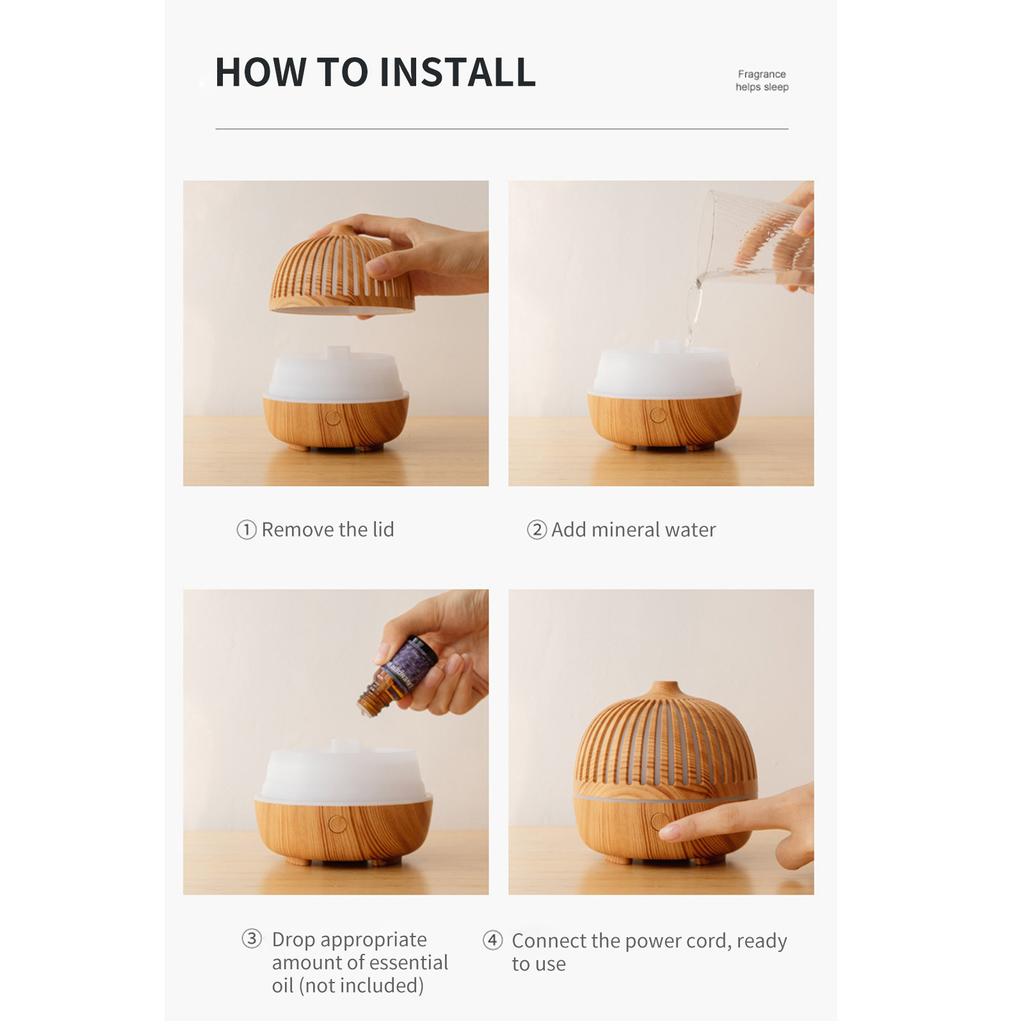 HOW TO INSTALL

Fragrance helps sleep

① Remove the lid

② Add mineral water

③ Drop appropriate amount of essential oil (not included)

④ Connect the power cord, ready to use