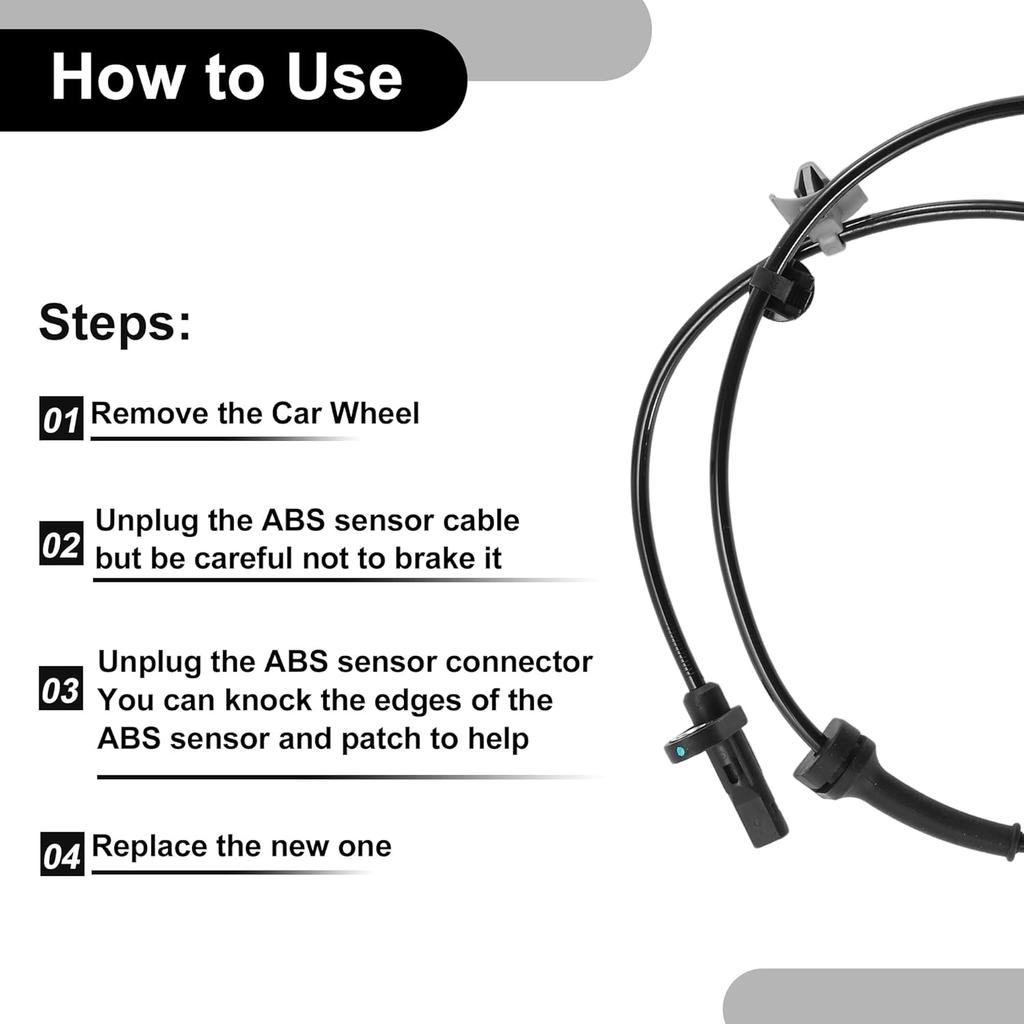 How to Use

Steps:

01 Remove the Car Wheel

02 Unplug the ABS sensor cable but be careful not to brake it

03 Unplug the ABS sensor connector You can knock the edges of the ABS sensor and patch to help

04 Replace the new one