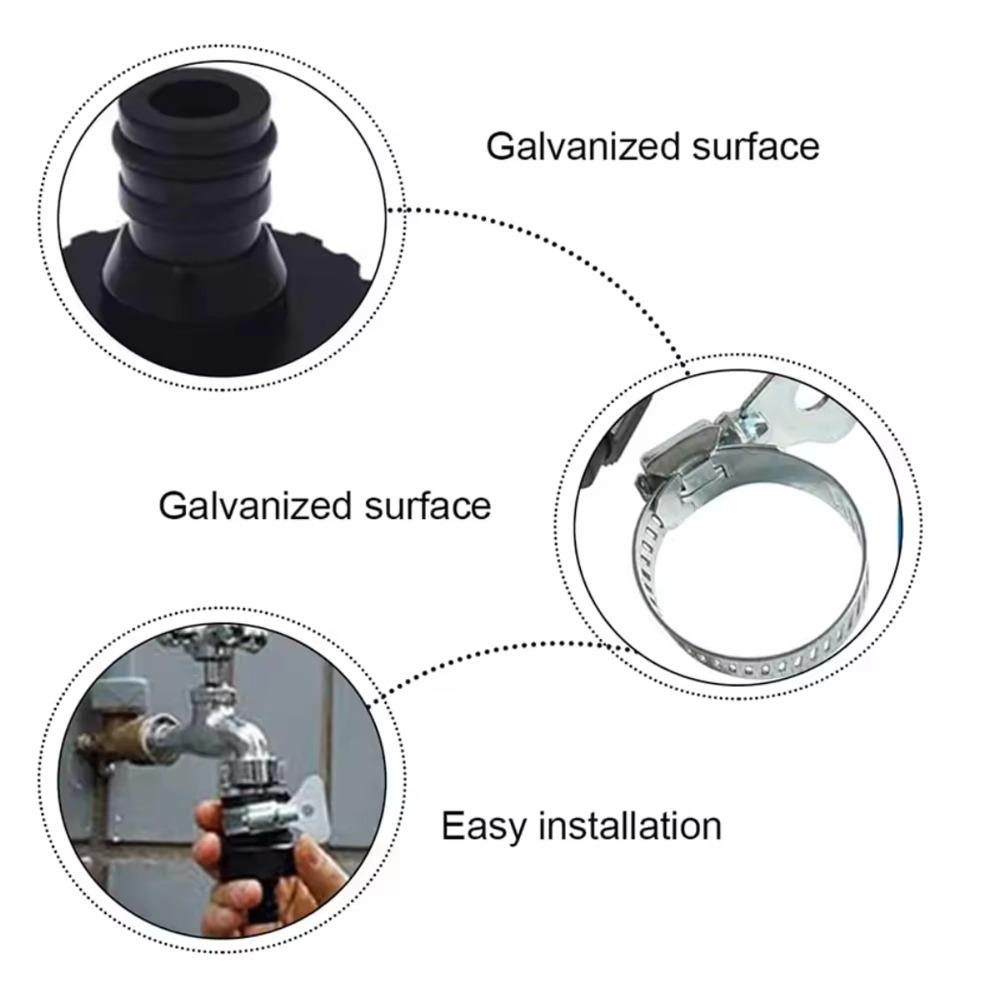 Galvanized surface

Galvanized surface

Easy installation