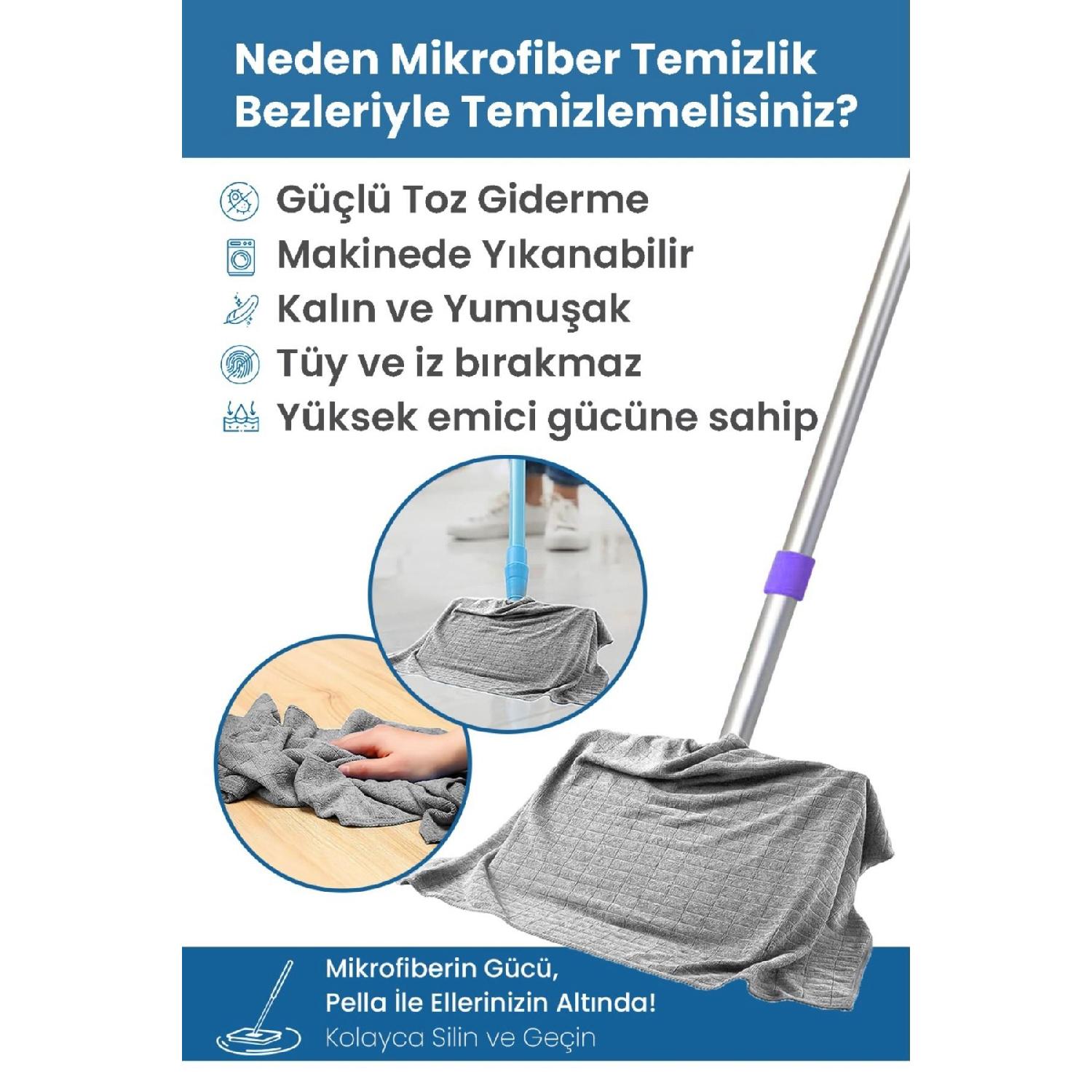 Neden Mikrofiber Temizlik Bezleriyle Temizlemelisiniz?

Güçlü Toz Giderme
Makinede Yıkanabilir
Kalın ve Yumuşak
Tüy ve iz bırakmaz
Yüksek emici gücüne sahip

Mikrofiberin Gücü,
Pella İle Ellerinizin Altında!
Kolayca Silin ve Geçin