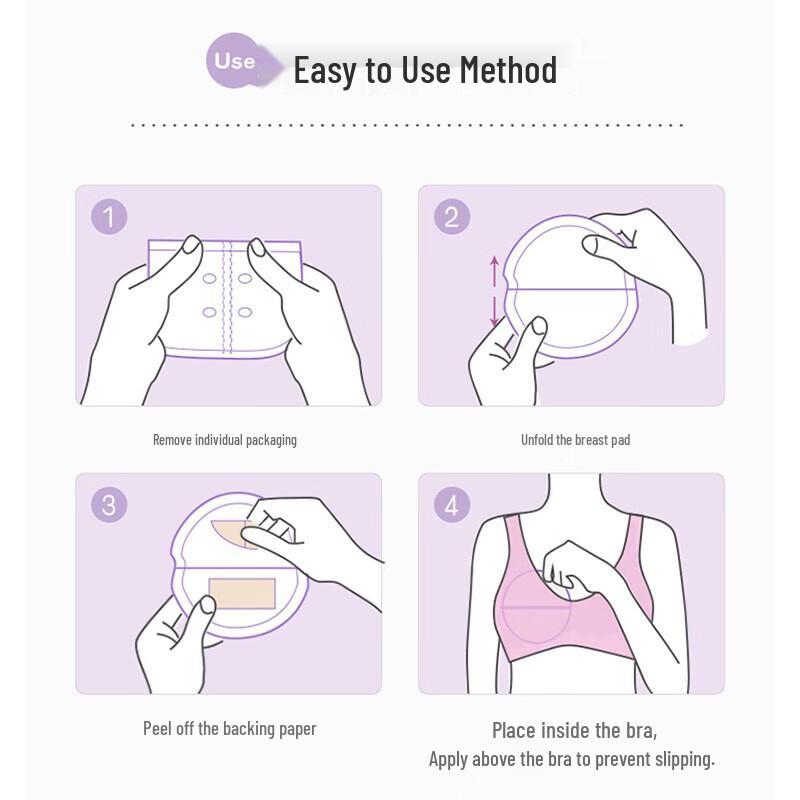 Use Easy to Use Method

1

Remove individual packaging

2

Unfold the breast pad

3

Peel off the backing paper

4

Place inside the bra,
Apply above the bra to prevent slipping.