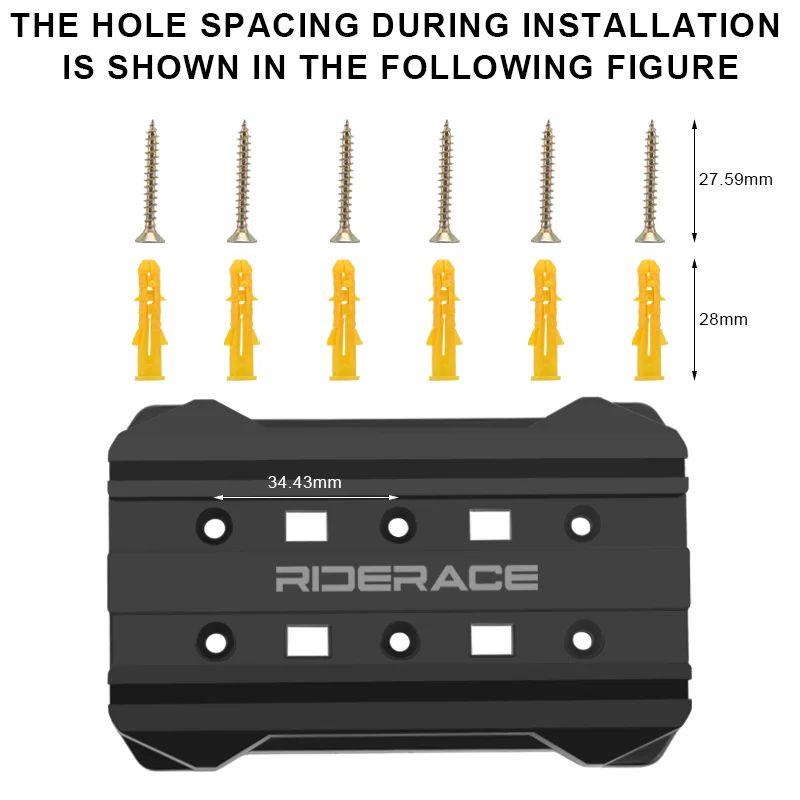 THE HOLE SPACING DURING INSTALLATION IS SHOWN IN THE FOLLOWING FIGURE

27.59mm

28mm

34.43mm

RIDERACE