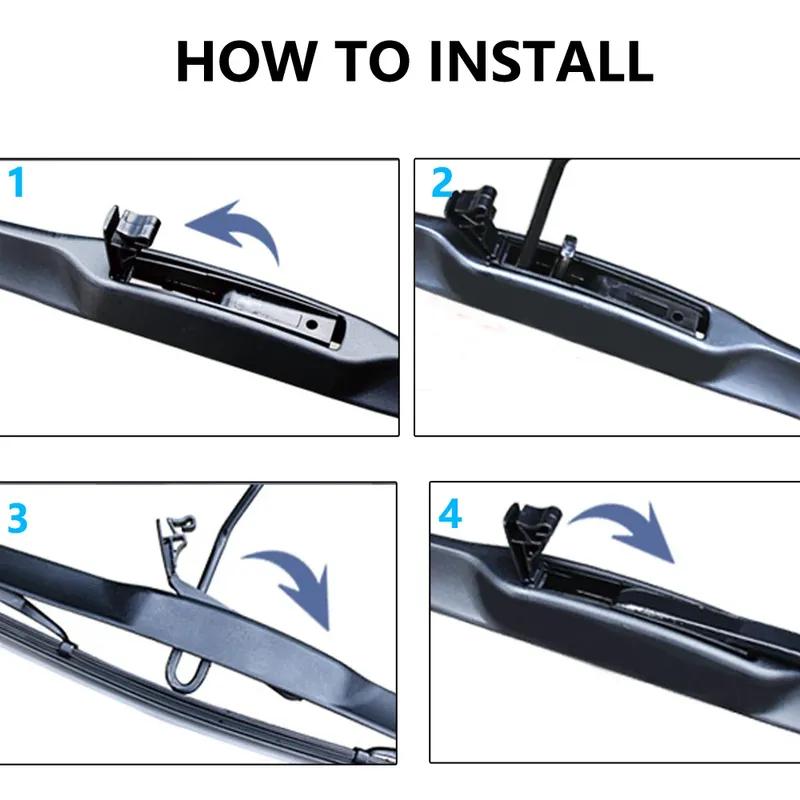 HOW TO INSTALL

1

2

3

4