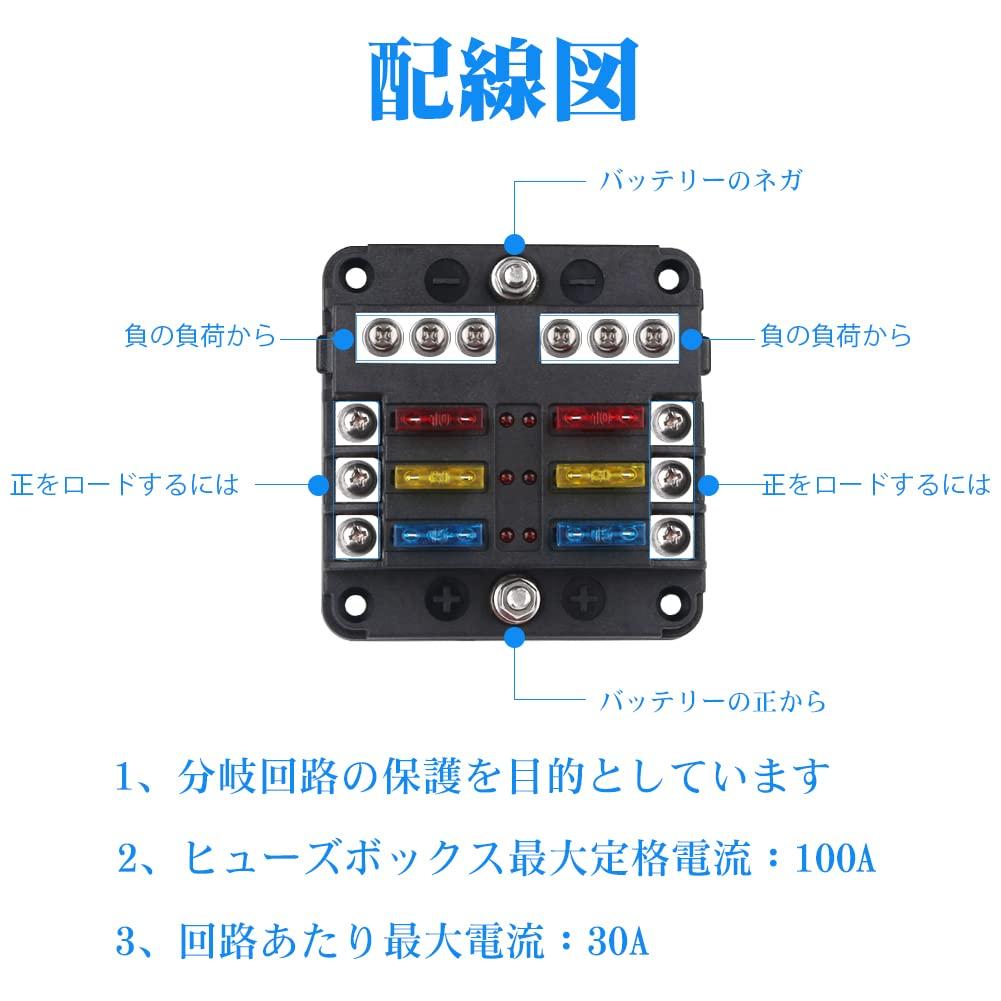 配線図

バッテリーのネガ

負の負荷から

負の負荷から

正をロードするには

正をロードするには

バッテリーの正から

1、分岐回路の保護を目的としています

2、ヒューズボックス最大定格電流：100A

3、回路あたり最大電流：30A