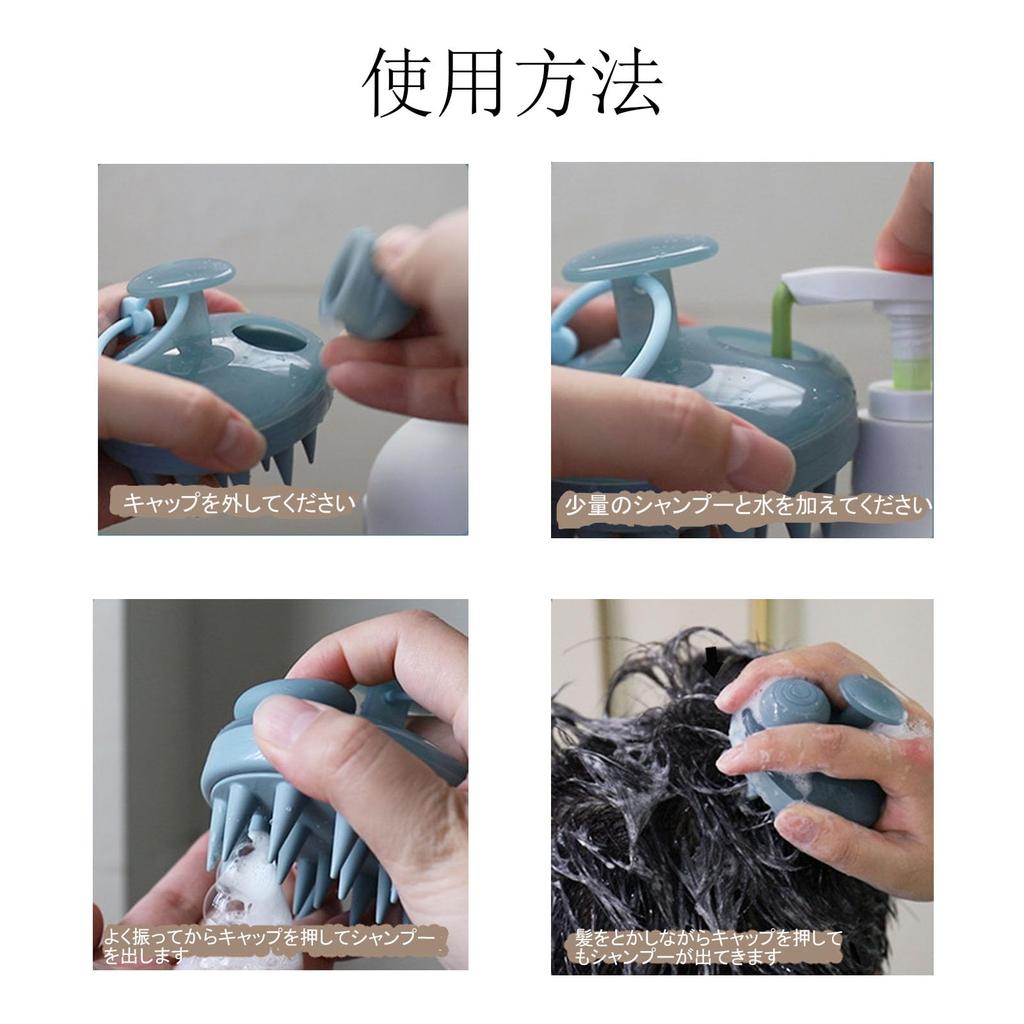 使用方法

キャップを外してください

少量のシャンプーと水を加えてください

よく振ってからキャップを押してシャンプーを出します

髪をとかしながらキャップを押してもシャンプーが出てきます