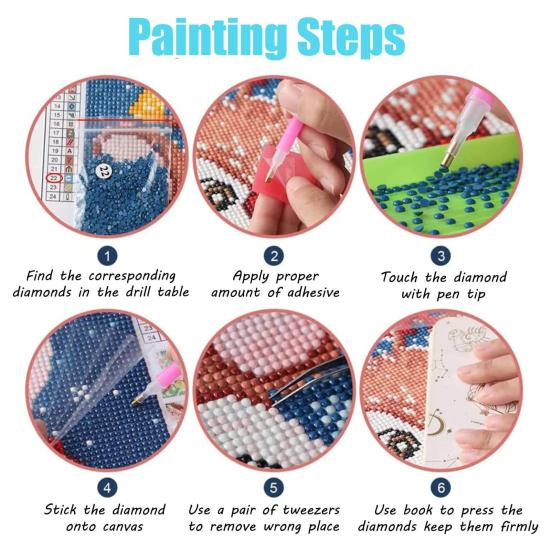 Painting Steps

14
15
16
17
18
19
20
21
22
23
24

22

1
Find the corresponding diamonds in the drill table

2
Apply proper amount of adhesive

3
Touch the diamond with pen tip

23
24

4
Stick the diamond onto canvas

5
Use a pair of tweezers to remove wrong place

6
Use book to press the diamonds keep them firmly