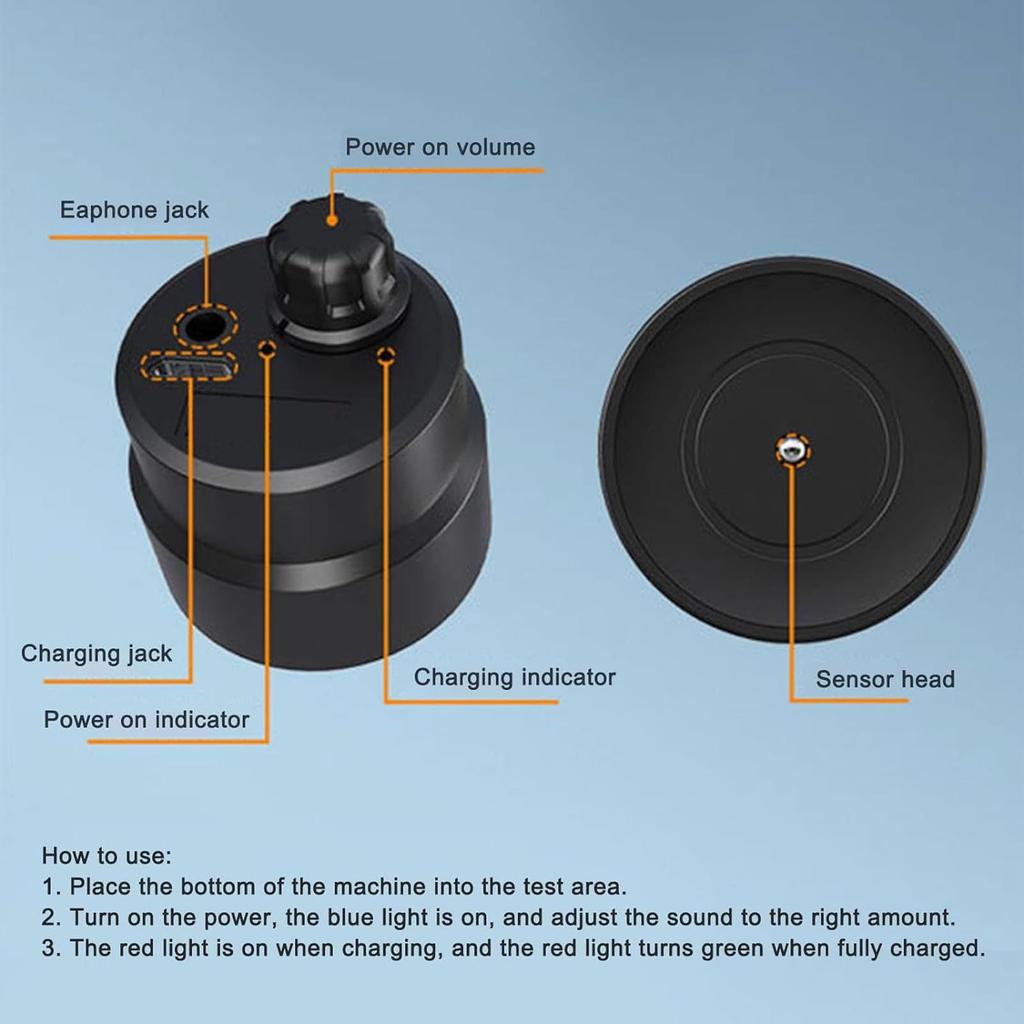 Power on volume

Eaphone jack

Charging jack

Power on indicator

Charging indicator

Sensor head

How to use:
1. Place the bottom of the machine into the test area.
2. Turn on the power, the blue light is on, and adjust the sound to the right amount.
3. The red light is on when charging, and the red light turns green when fully charged.