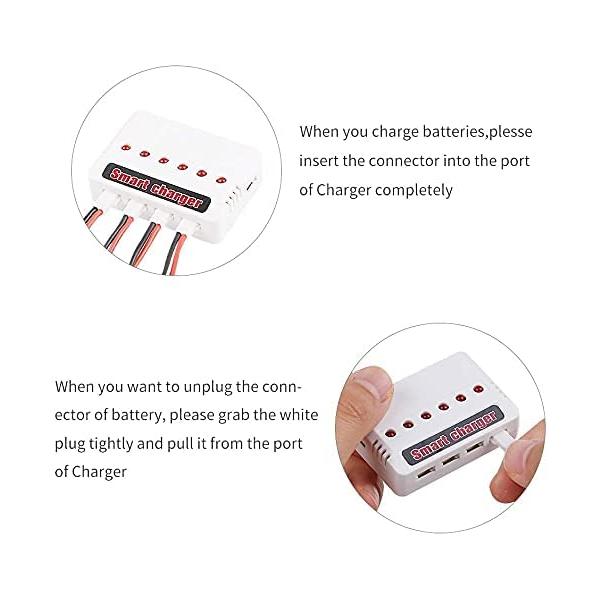 Smart charger

When you charge batteries,plesse insert the connector into the port of Charger completely

When you want to unplug the connector of battery, please grab the white plug tightly and pull it from the port of Charger

Smart charger