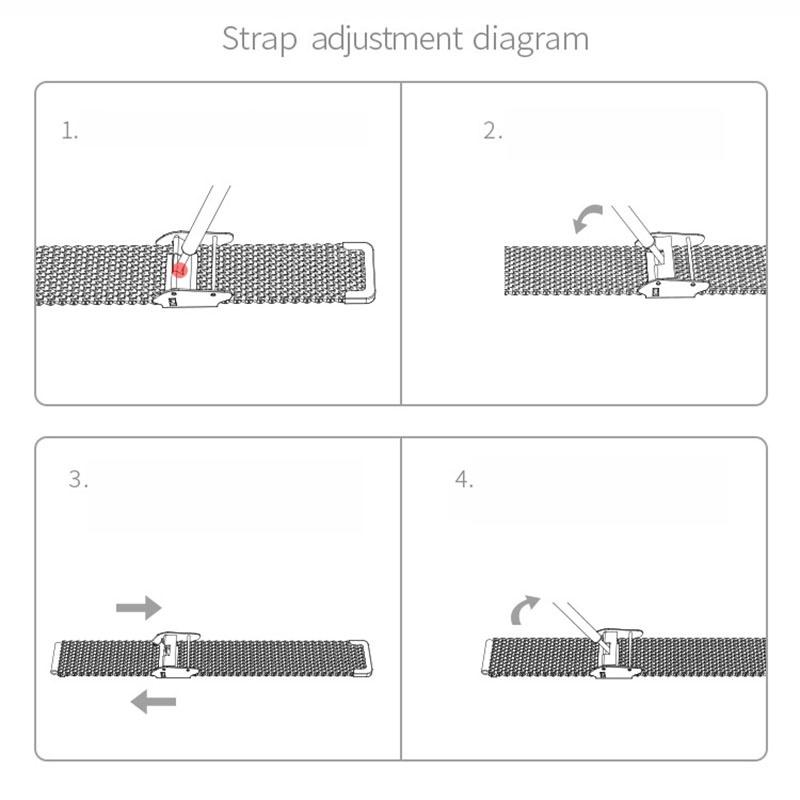 Strap adjustment diagram

1.

2.

3.

4.