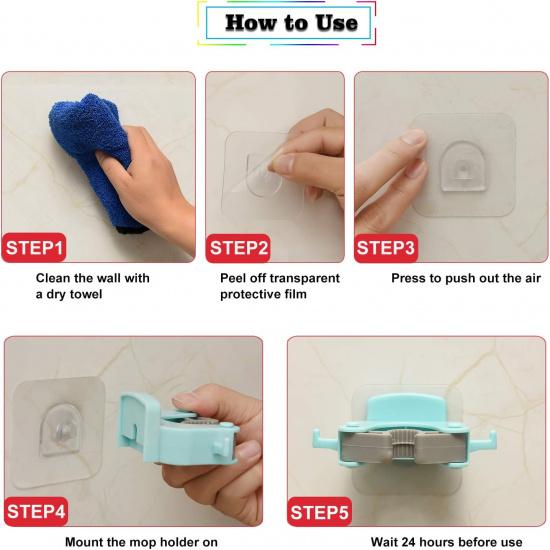 How to Use

STEP1

Clean the wall with a dry towel

STEP2

Peel off transparent protective film

STEP3

Press to push out the air

STEP4

Mount the mop holder on

STEP5

Wait 24 hours before use