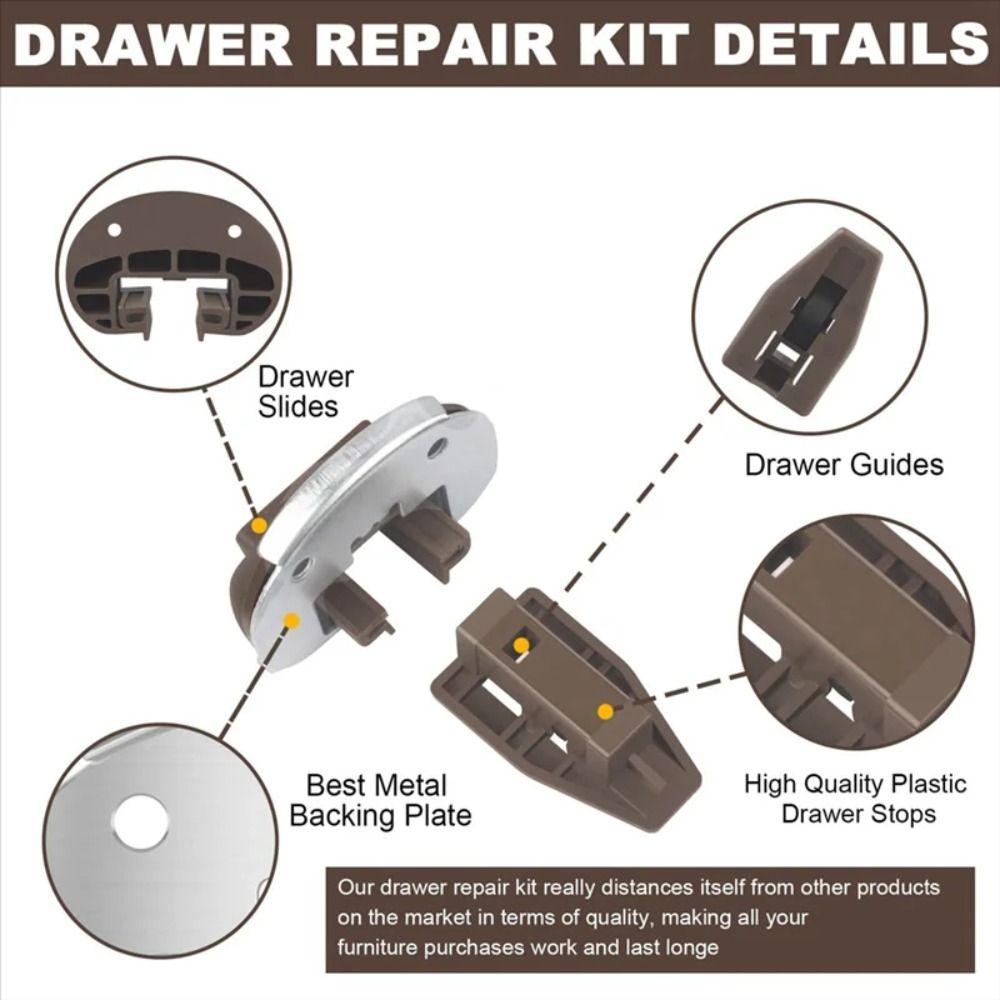 DRAWER REPAIR KIT DETAILS

Drawer Slides

Drawer Guides

Best Metal Backing Plate

High Quality Plastic Drawer Stops

Our drawer repair kit really distances itself from other products on the market in terms of quality, making all your furniture purchases work and last longe