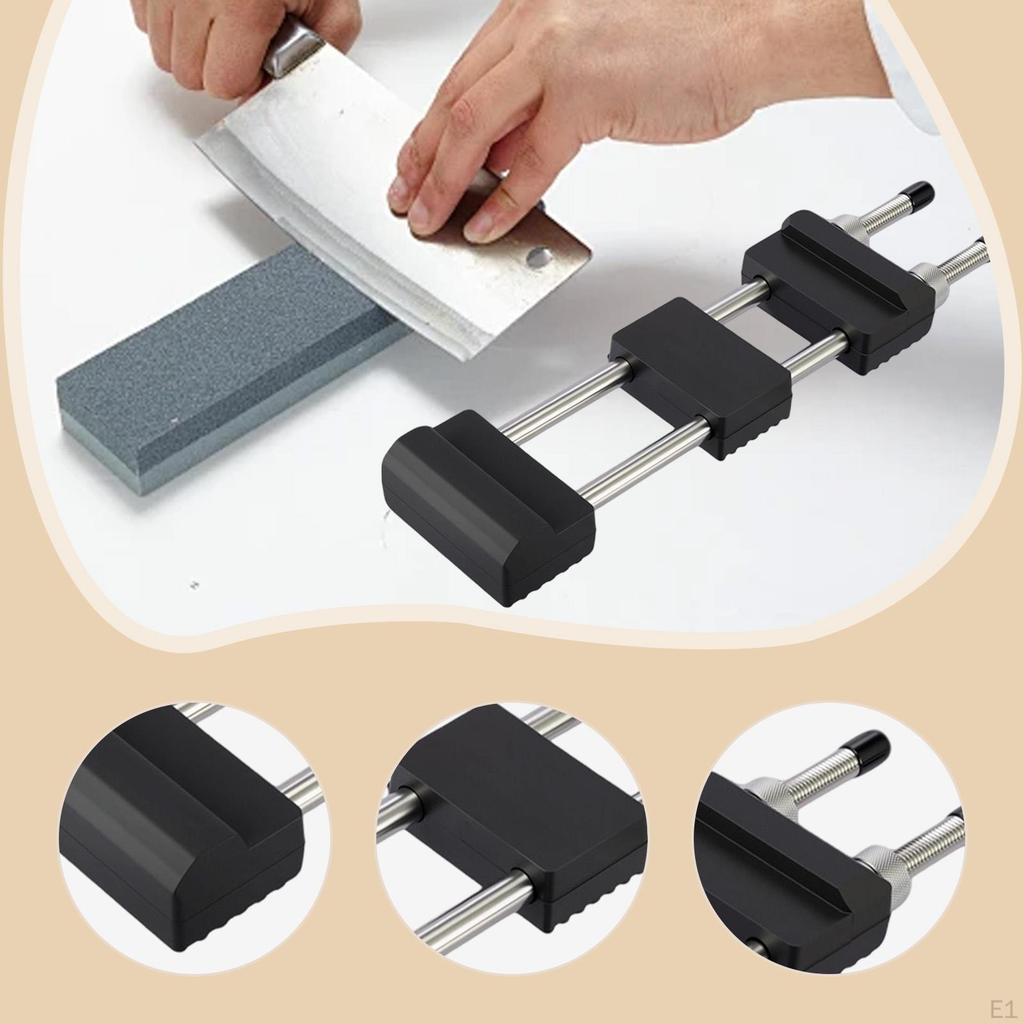 E1