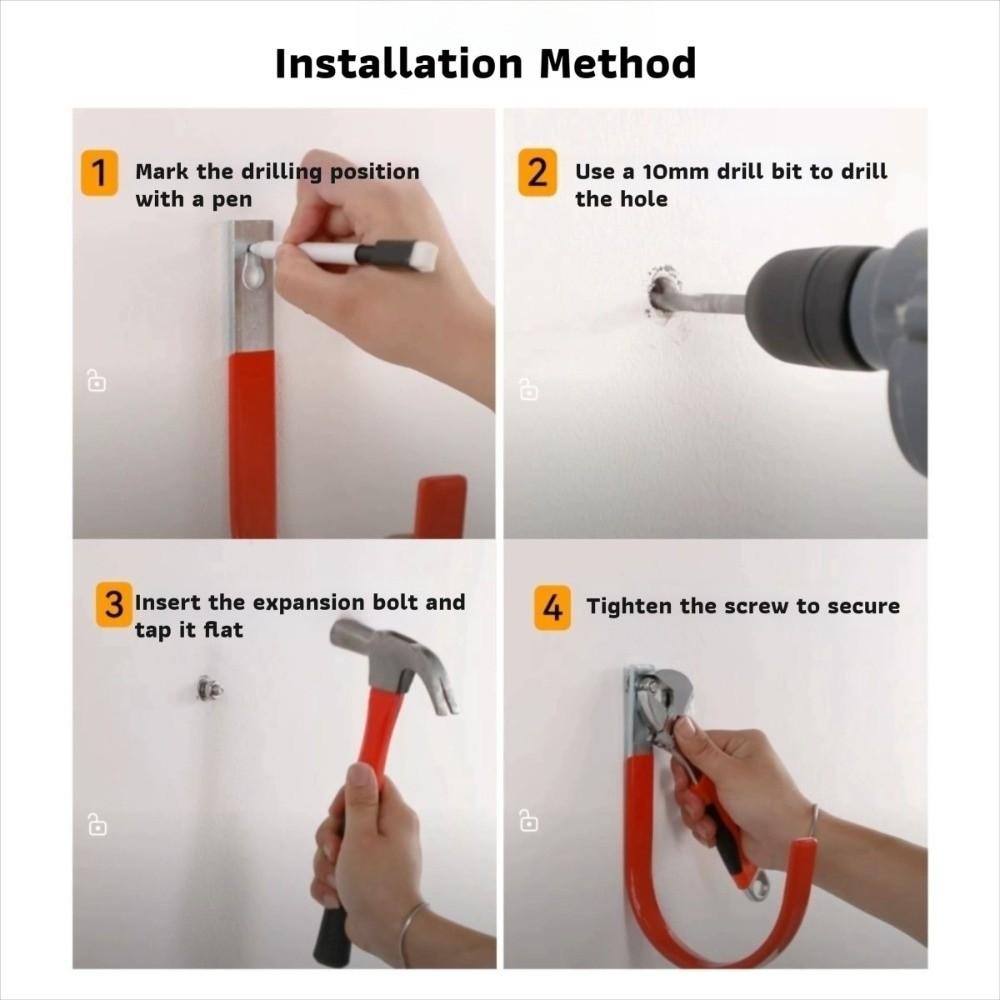 Installation Method

1 Mark the drilling position with a pen

2 Use a 10mm drill bit to drill the hole

3 Insert the expansion bolt and tap it flat

4 Tighten the screw to secure