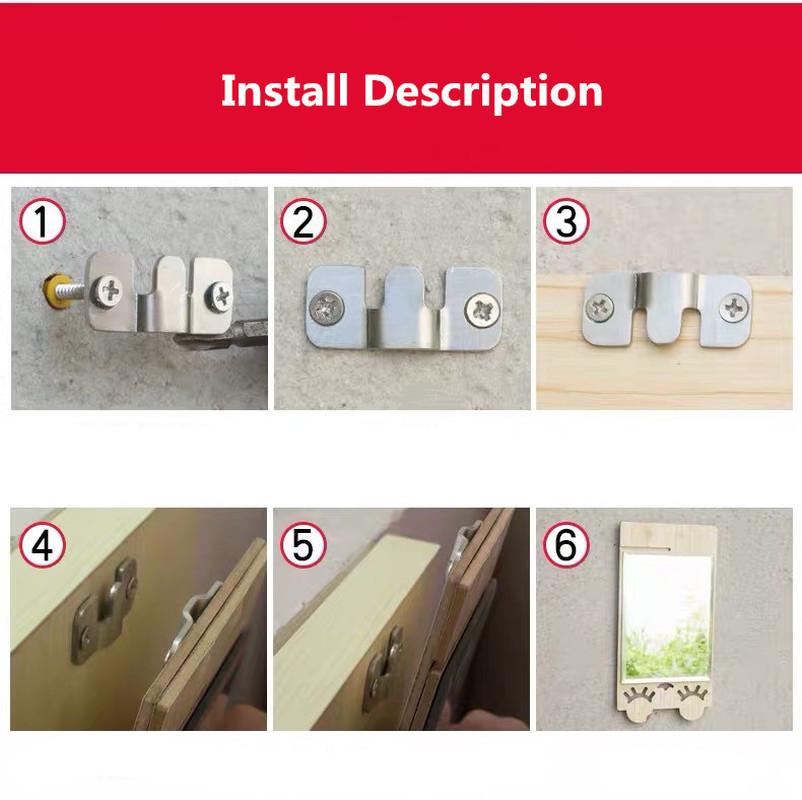 Install Description

1

2

3

4

5

6