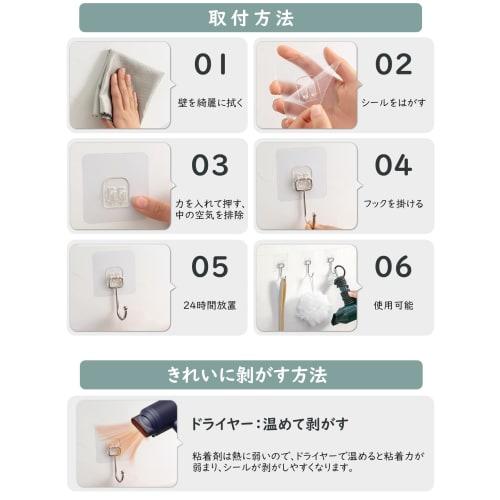 取付方法

01
壁を綺麗に拭く

02
シールをはがす

03
力を入れて押す、中の空気を排除

04
フックを掛ける

05
24時間放置

06
使用可能

きれいに剥がす方法

ドライヤー：温めて剥がす

粘着剤は熱に弱いので、ドライヤーで温めると粘着力が弱まり、シールが剥がしやすくなります。