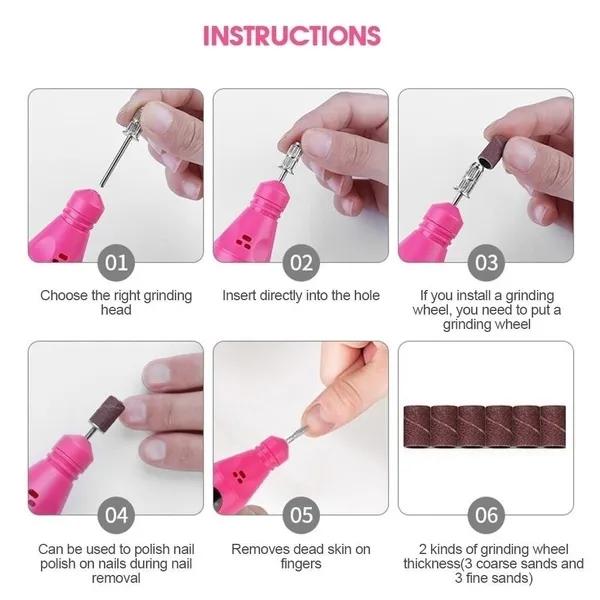 INSTRUCTIONS

01

Choose the right grinding head

02

Insert directly into the hole

03

If you install a grinding wheel, you need to put a grinding wheel

04

Can be used to polish nail polish on nails during nail removal

05

Removes dead skin on fingers

06

2 kinds of grinding wheel thickness(3 coarse sands and 3 fine sands)