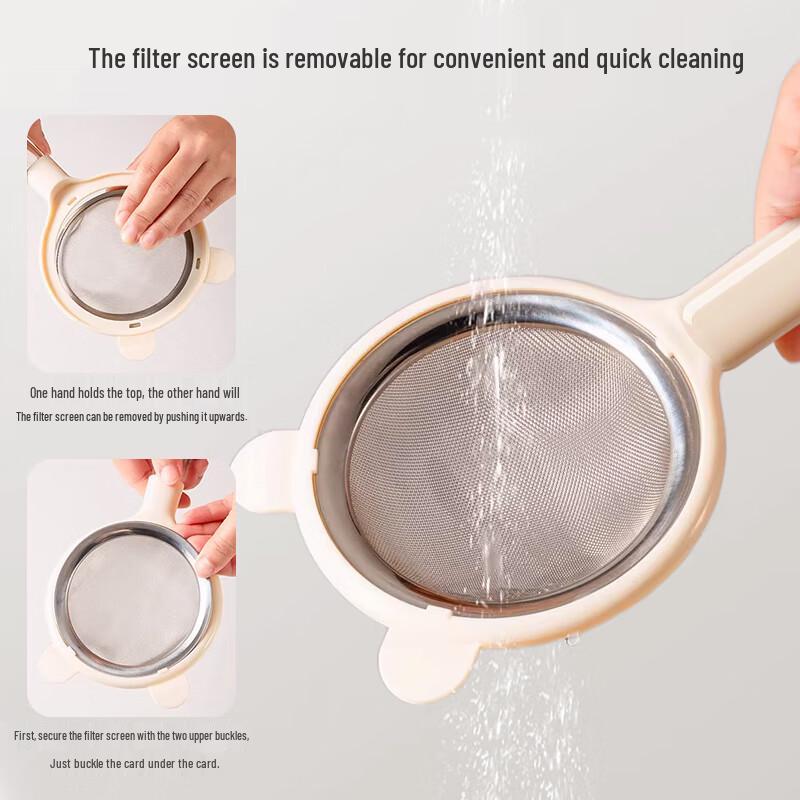 The filter screen is removable for convenient and quick cleaning

One hand holds the top, the other hand will
The filter screen can be removed by pushing it upwards.

First, secure the filter screen with the two upper buckles,
Just buckle the card under the card.