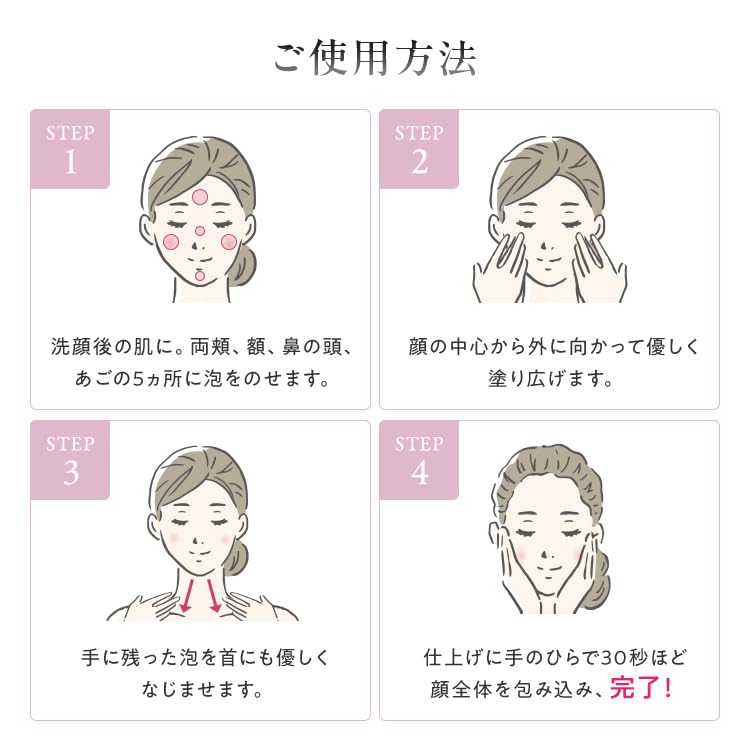 ご使用方法

STEP
1

洗顔後の肌に。両頬、額、鼻の頭、あごの5ヵ所に泡をのせます。

STEP
2

顔の中心から外に向かって優しく塗り広げます。

STEP
3

手に残った泡を首にも優しくなじませます。

STEP
4

仕上げに手のひらで30秒ほど顔全体を包み込み、完了!