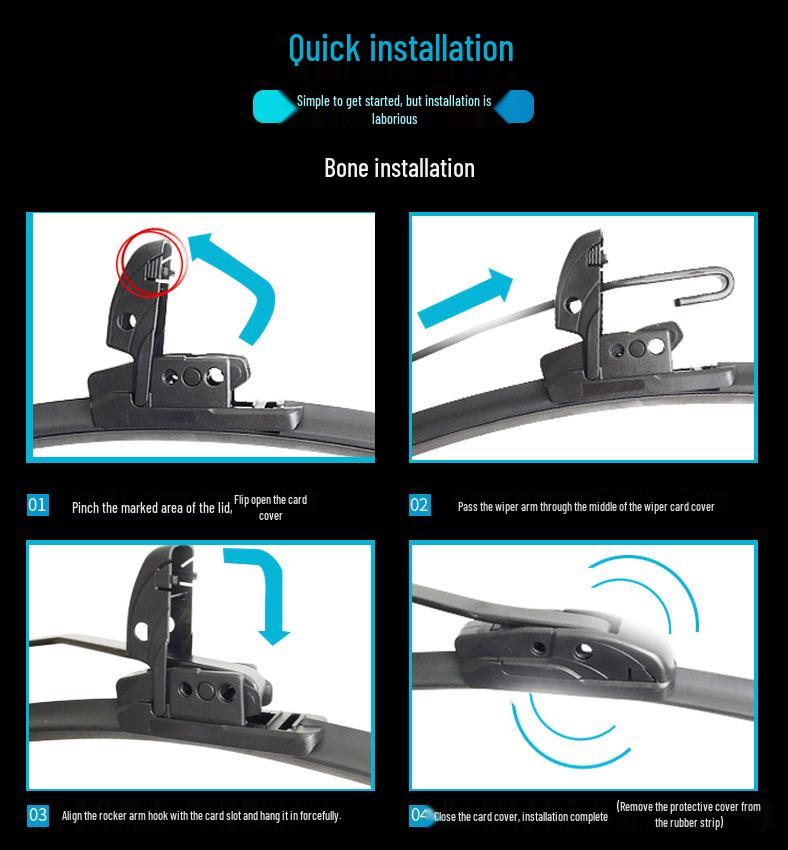 Quick installation

Simple to get started, but installation is laborious

Bone installation

01 Pinch the marked area of the lid, Flip open the card cover

02 Pass the wiper arm through the middle of the wiper card cover

03 Align the rocker arm hook with the card slot and hang it in forcefully.

04 Close the card cover, installation complete (Remove the protective cover from the rubber strip)