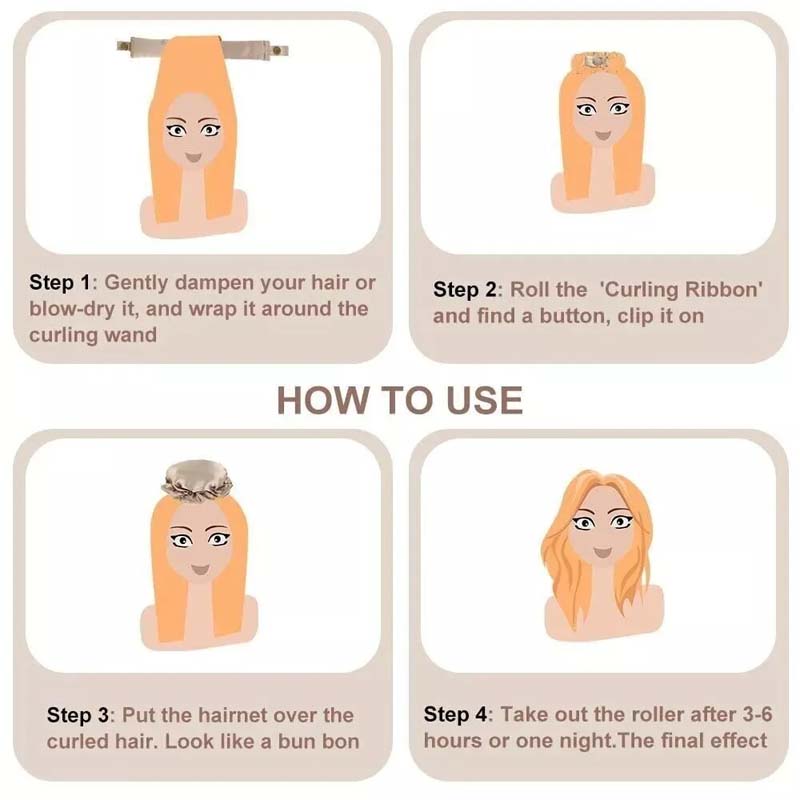 Step 1: Gently dampen your hair or blow-dry it, and wrap it around the curling wand

Step 2: Roll the 'Curling Ribbon' and find a button, clip it on

HOW TO USE

Step 3: Put the hairnet over the curled hair. Look like a bun bon

Step 4: Take out the roller after 3-6 hours or one night.The final effect