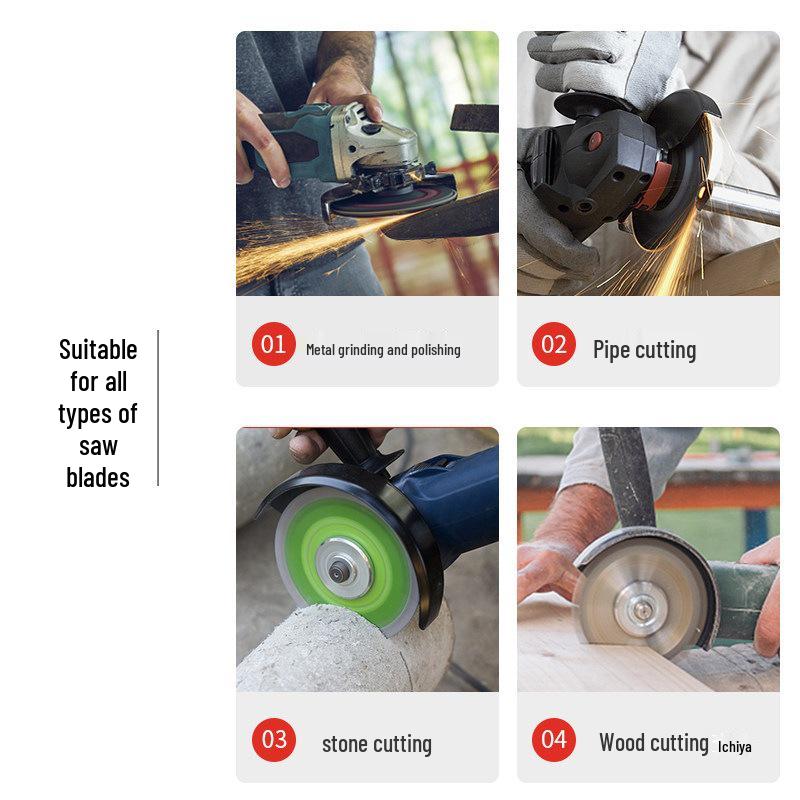 Suitable for all types of saw blades

01 Metal grinding and polishing

02 Pipe cutting

03 stone cutting

04 Wood cutting Ichiya