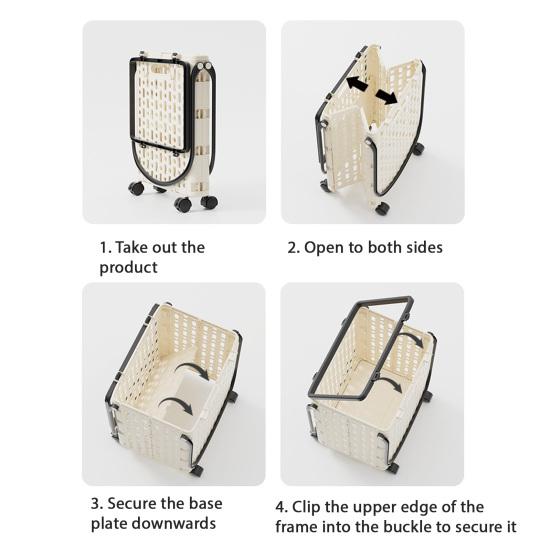 1. Take out the product

2. Open to both sides

3. Secure the base plate downwards

4. Clip the upper edge of the frame into the buckle to secure it