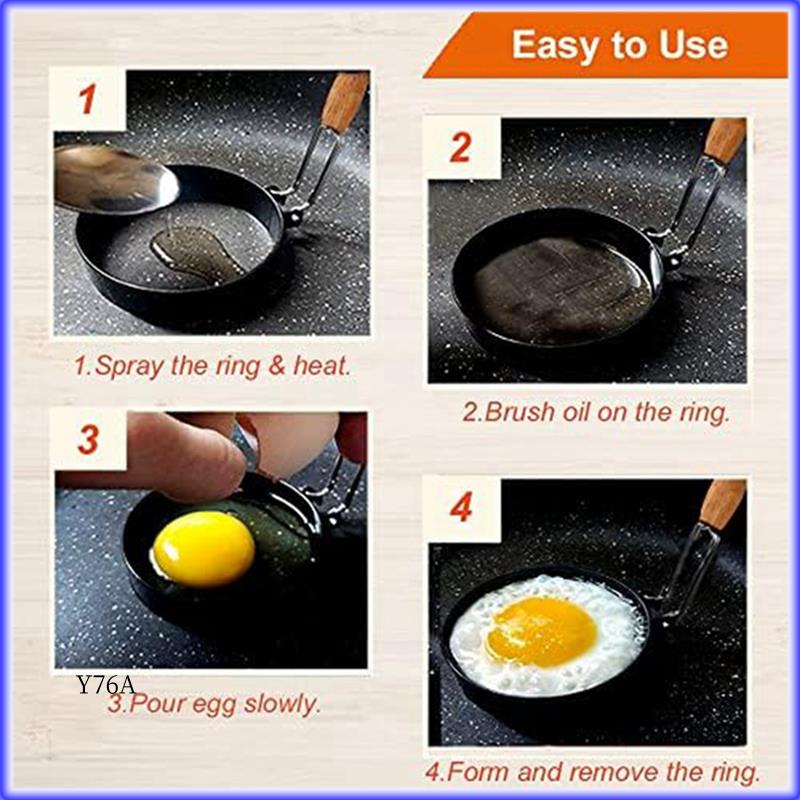 Easy to Use

1

1.Spray the ring & heat.

2

2.Brush oil on the ring.

3

Y76A

3.Pour egg slowly.

4

4.Form and remove the ring.