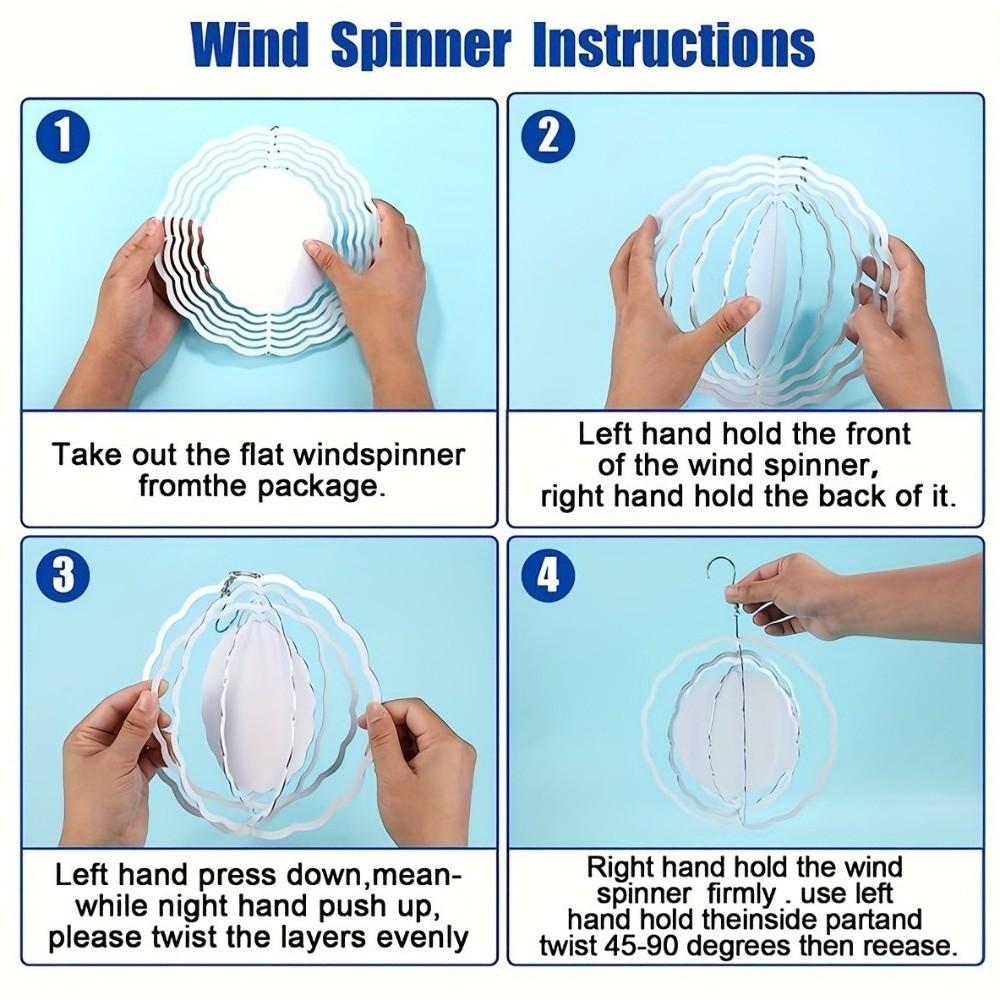 Wind Spinner Instructions

1

Take out the flat windspinner fromthe package.

2

Left hand hold the front of the wind spinner, right hand hold the back of it.

3

Left hand press down,meanwhile night hand push up, please twist the layers evenly

4

Right hand hold the wind spinner firmly . use left hand hold theinside partand twist 45-90 degrees then reease.