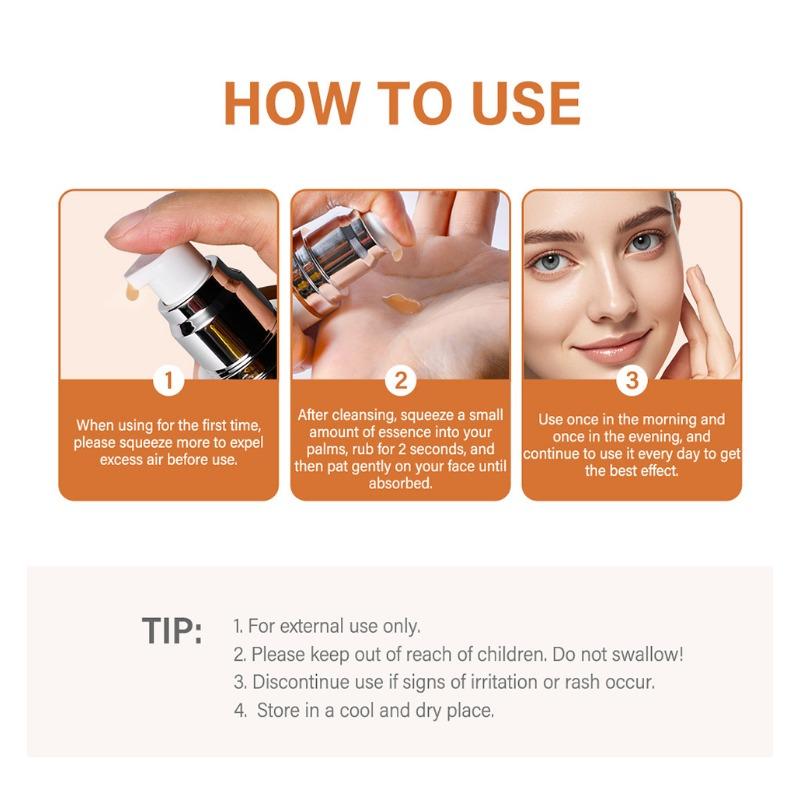 HOW TO USE

1

When using for the first time, please squeeze more to expel excess air before use.

2

After cleansing, squeeze a small amount of essence into your palms, rub for 2 seconds, and then pat gently on your face until absorbed.

3

Use once in the morning and once in the evening, and continue to use it every day to get the best effect.

TIP:
1. For external use only.
2. Please keep out of reach of children. Do not swallow!
3. Discontinue use if signs of irritation or rash occur.
4. Store in a cool and dry place.