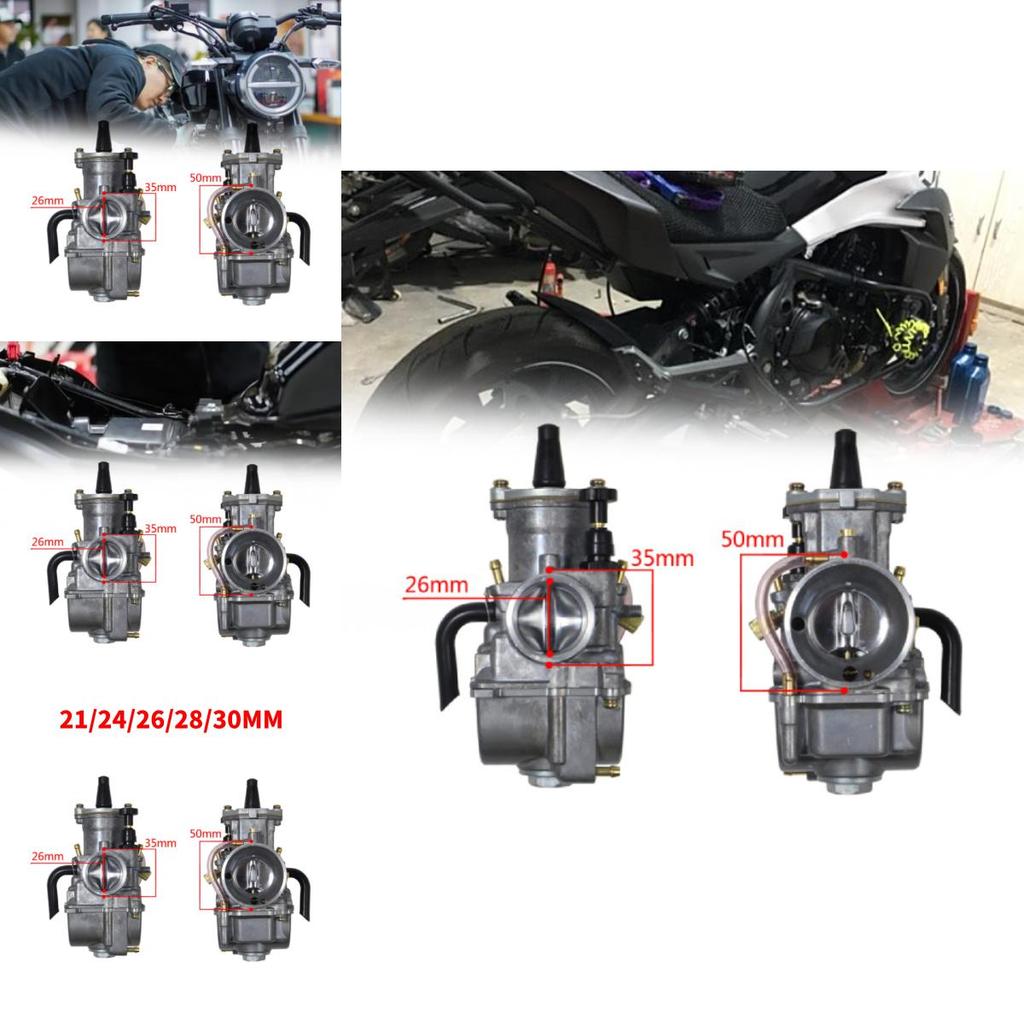 26mm
35mm
50mm

26mm
35mm
50mm

21/24/26/28/30MM

26mm
35mm
50mm

26mm
35mm
50mm