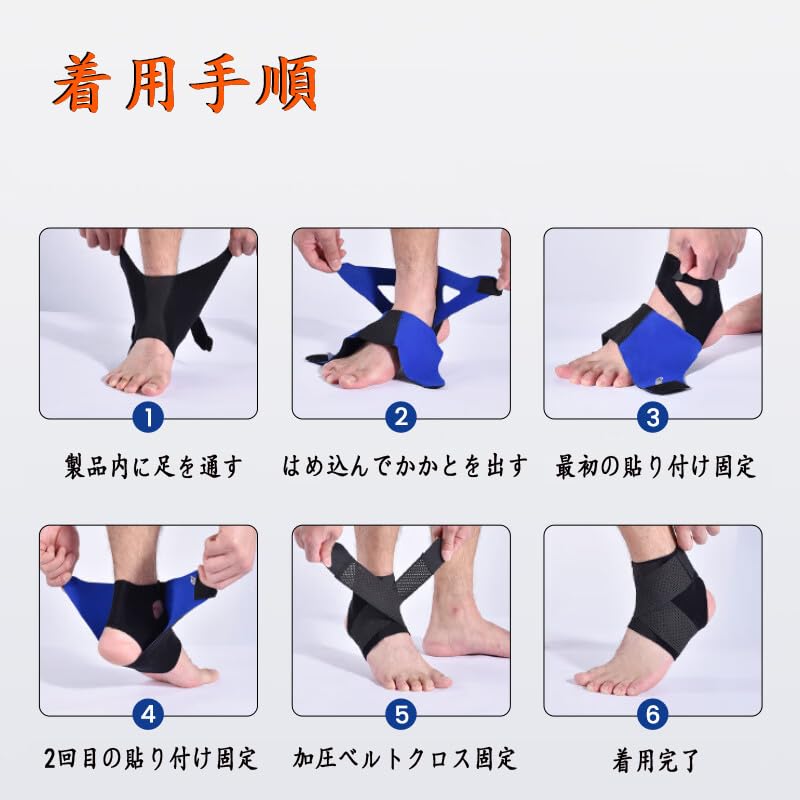 着用手順

1
製品内に足を通す

2
はめ込んでかかとを出す

3
最初の貼り付け固定

4
2回目の貼り付け固定

5
加圧ベルトクロス固定

6
着用完了